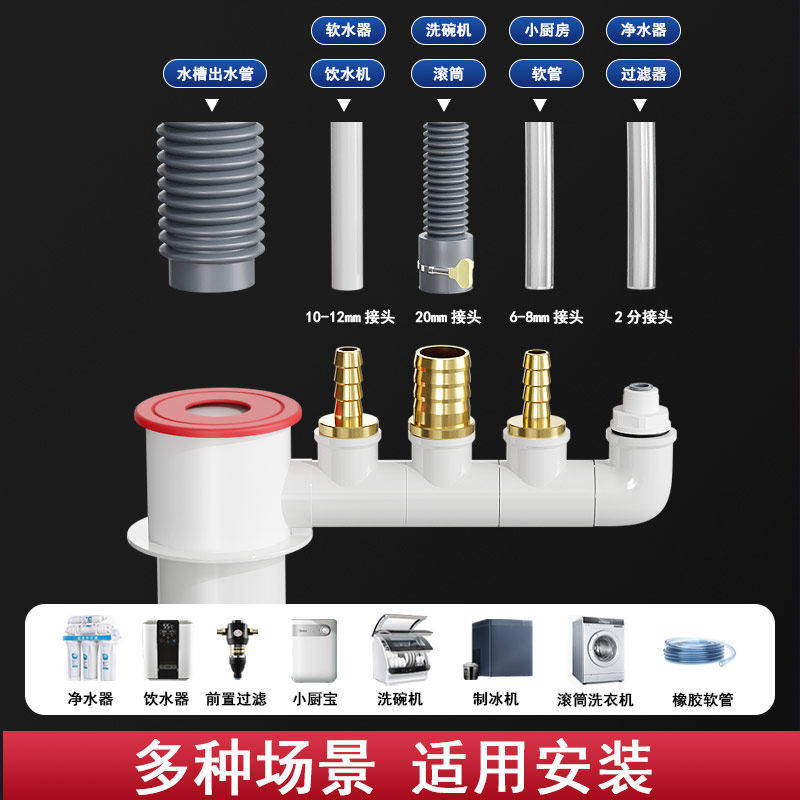 软水器 洗碗机 小厨房 净水器

水槽出水管 饮水机 滚筒 软管 过滤器

10-12mm 接头 20mm 接头 6-8mm 接头 2 分接头

净水器 饮水器 前置过滤 小厨宝 洗碗机 制冰机 滚筒洗衣机 橡胶软管

多种场景 适用安装