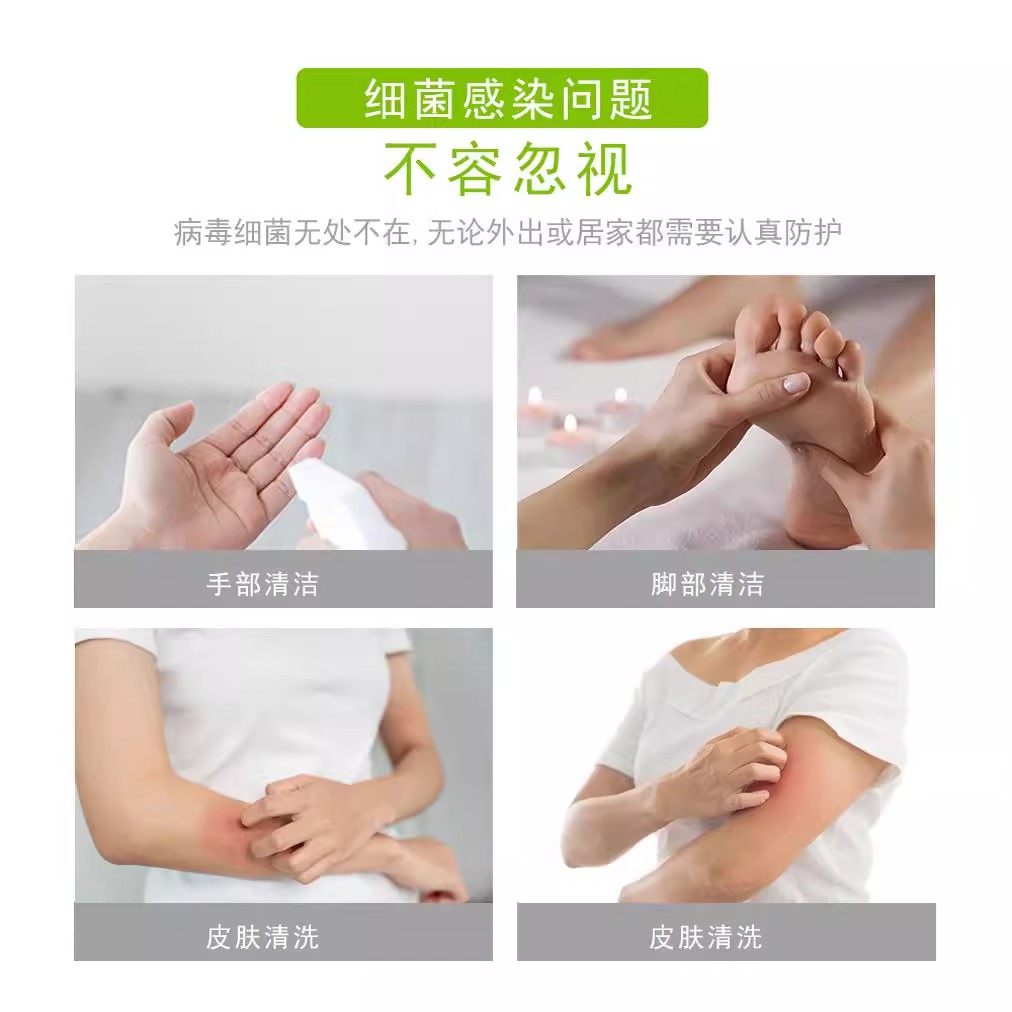 细菌感染问题
不容忽视
病毒细菌无处不在, 无论外出或居家都需要认真防护

手部清洁

脚部清洁

皮肤清洗

皮肤清洗