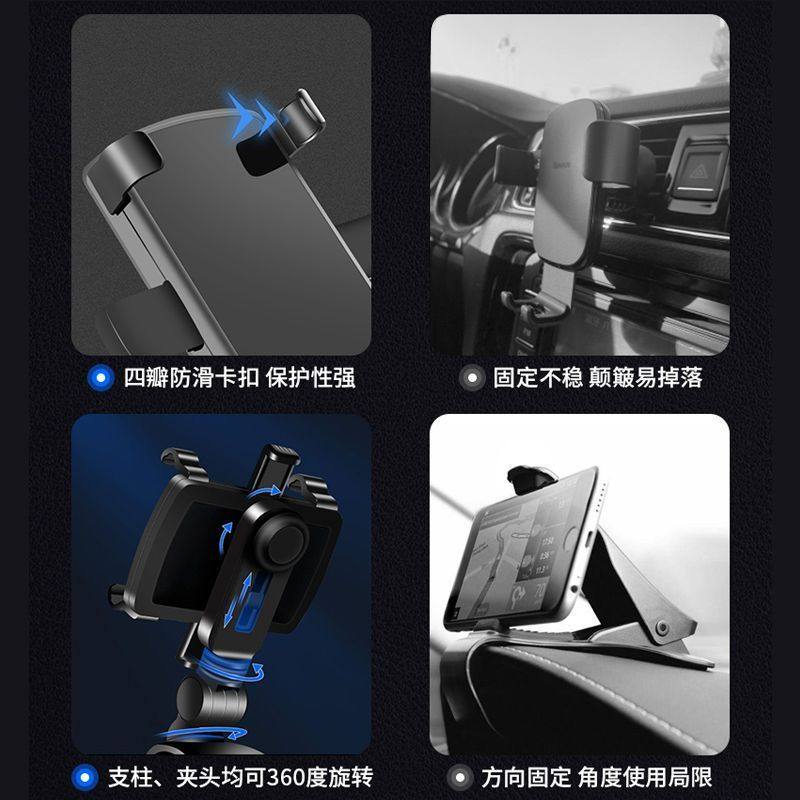 四瓣防滑卡扣 保护性强

固定不稳 颠簸易掉落

支柱、夹头均可360度旋转

方向固定 角度使用局限