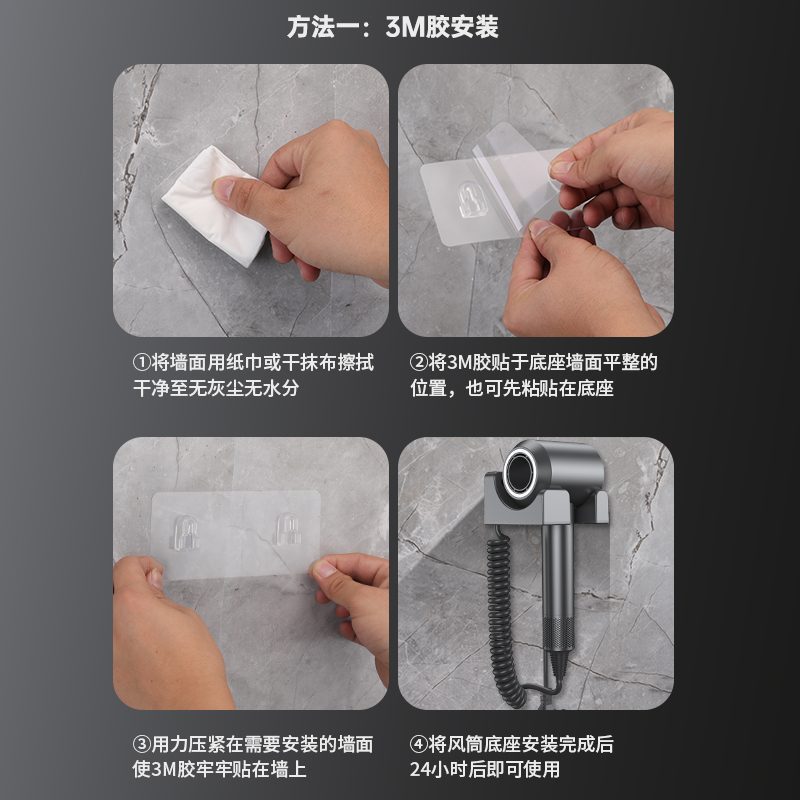 方法一：3M胶安装

①将墙面用纸巾或干抹布擦拭干净至无灰尘无水分

②将3M胶贴于底座墙面平整的位置，也可先粘贴在底座

③用力压紧在需要安装的墙面使3M胶牢牢贴在墙上

④将风筒底座安装完成后24小时后即可使用