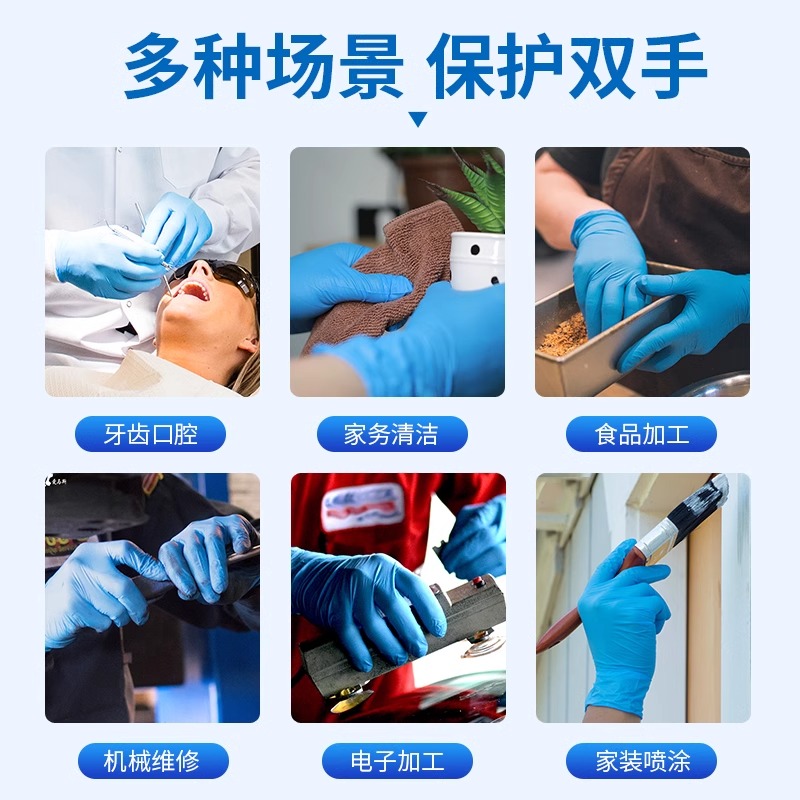 多种场景 保护双手

牙齿口腔

家务清洁

食品加工

机械维修

电子加工

家装喷涂