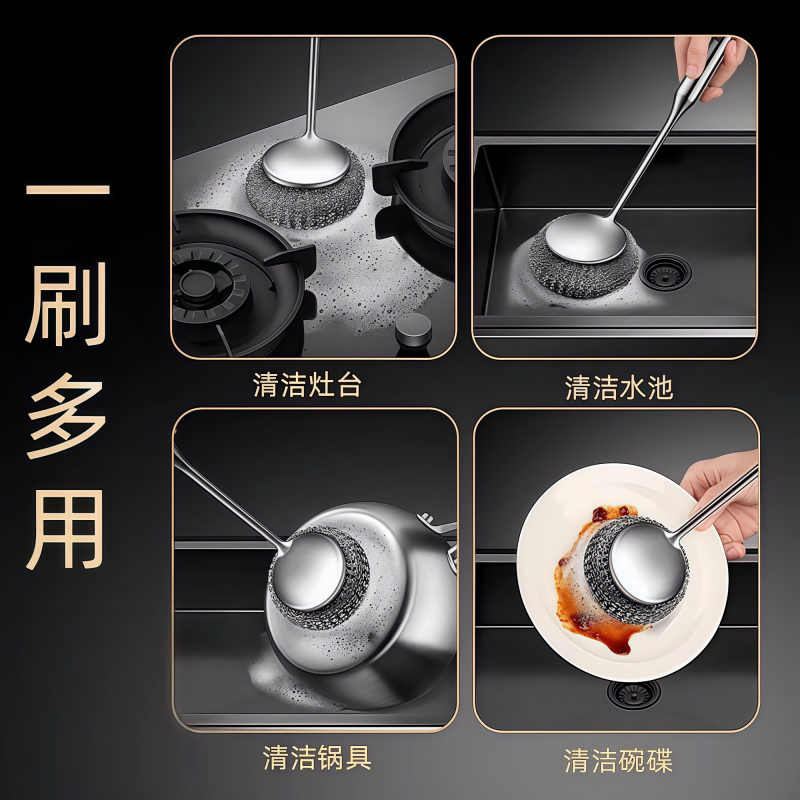 一刷多用

清洁灶台

清洁水池

清洁锅具

清洁碗碟