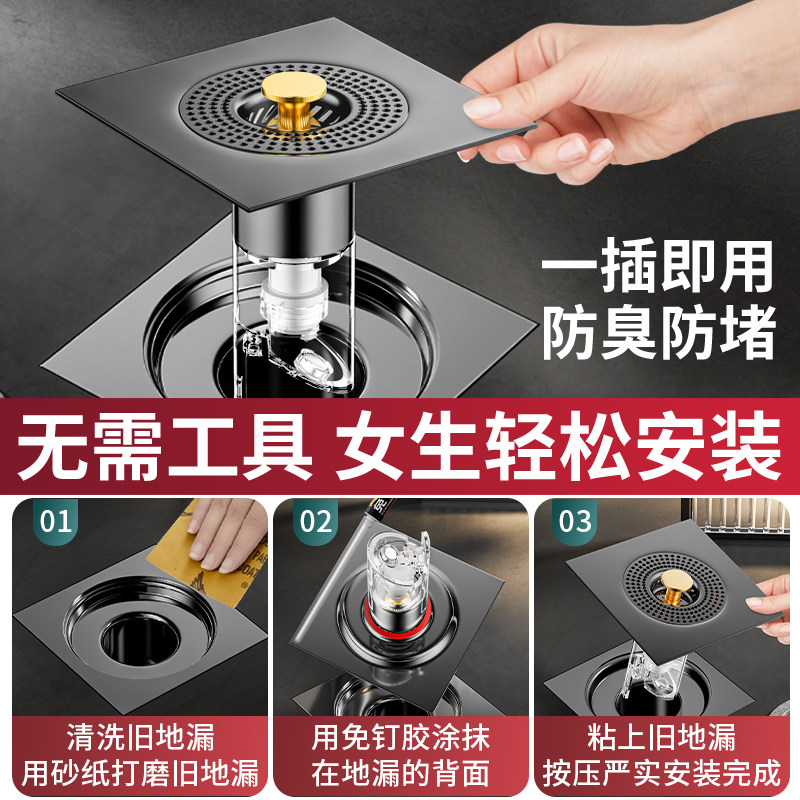 一插即用
防臭防堵

无需工具 女生轻松安装

01
清洗旧地漏
用砂纸打磨旧地漏

02
用免钉胶涂抹
在地漏的背面

03
粘上旧地漏
按压严实安装完成