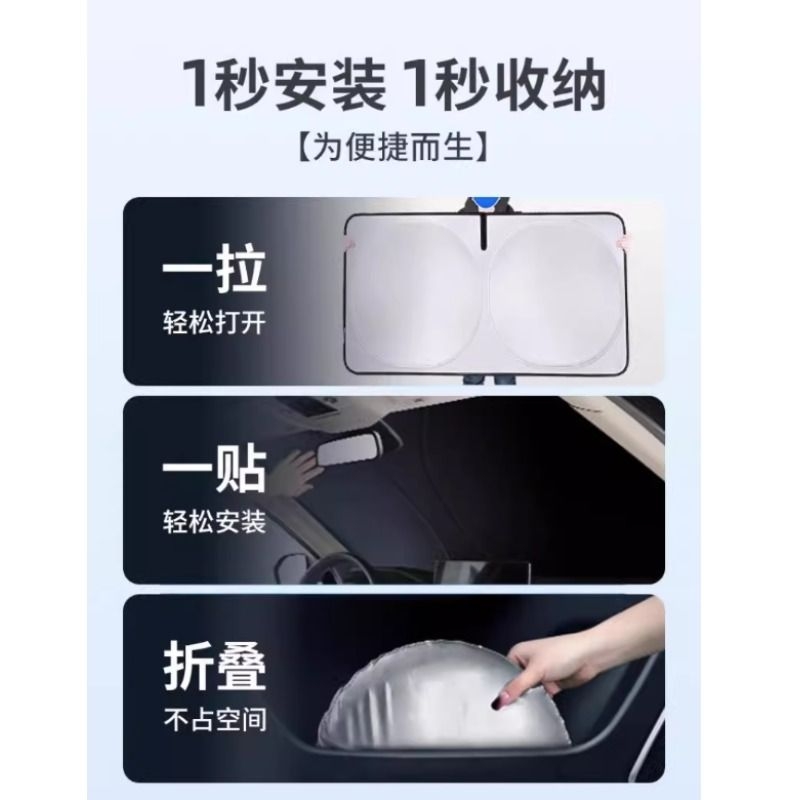 1秒安装 1秒收纳
【为便捷而生】

一拉
轻松打开

一贴
轻松安装

折叠
不占空间