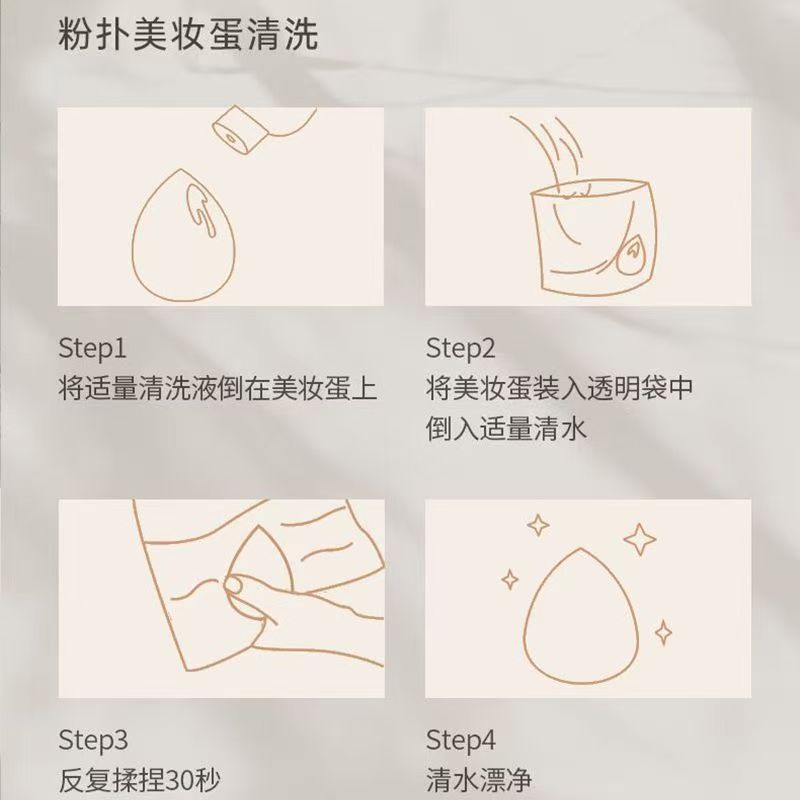 粉扑美妆蛋清洗

Step1
将适量清洗液倒在美妆蛋上

Step2
将美妆蛋装入透明袋中
倒入适量清水

Step3
反复揉捏30秒

Step4
清水漂净