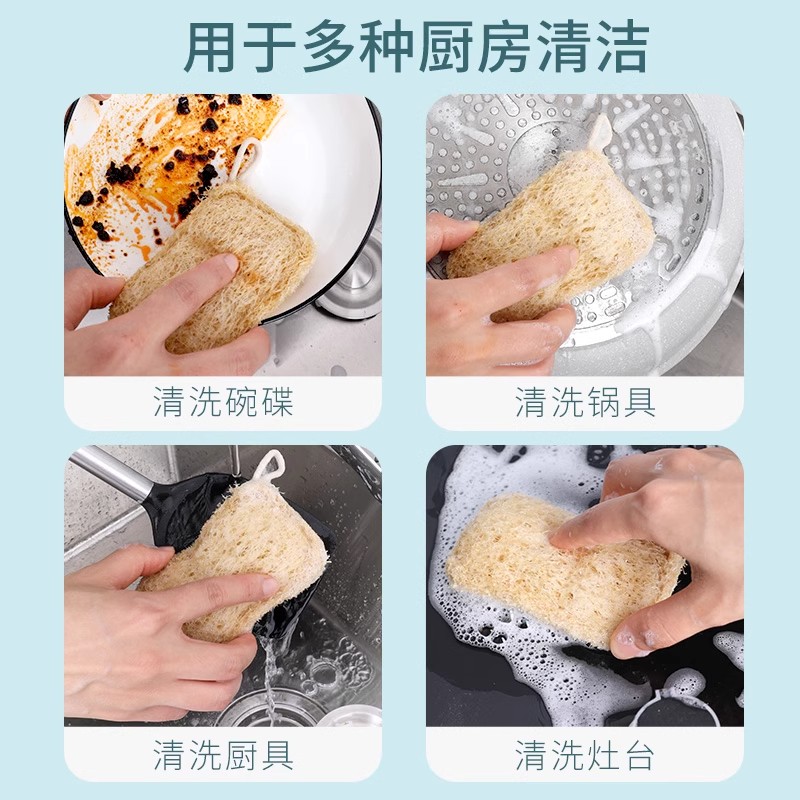 用于多种厨房清洁

清洗碗碟

清洗锅具

清洗厨具

清洗灶台