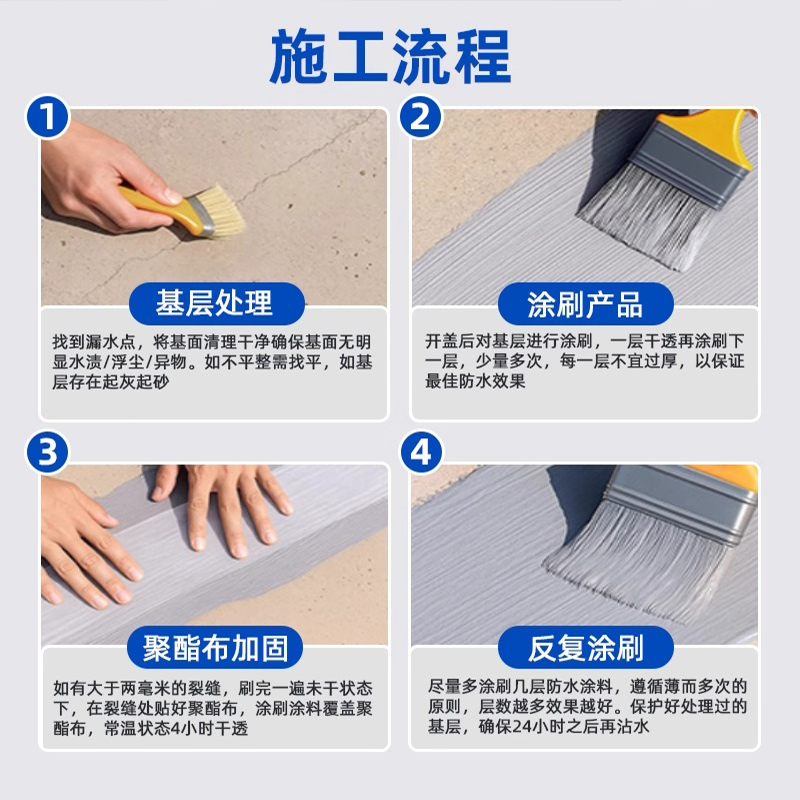 施工流程

1

基层处理

找到漏水点，将基面清理干净确保基面无明显水渍/浮尘/异物。如不平整需找平，如基层存在起灰起砂

2

涂刷产品

开盖后对基层进行涂刷，一层干透再涂刷下一层，少量多次，每一层不宜过厚，以保证最佳防水效果

3

聚酯布加固

如有大于两毫米的裂缝，刷完一遍未干状态下，在裂缝处贴好聚酯布，涂刷涂料覆盖聚酯布，常温状态4小时干透

4

反复涂刷

尽量多涂刷几层防水涂料，遵循薄而多次的原则，层数越多效果越好。保护好处理过的基层，确保24小时之后再沾水