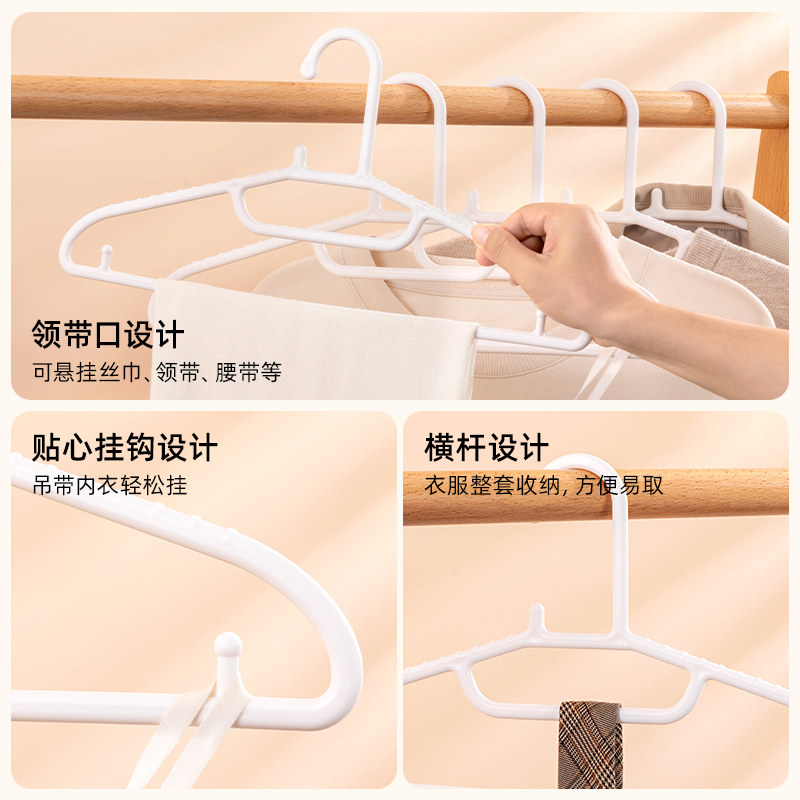 领带口设计
可悬挂丝巾、领带、腰带等

贴心挂钩设计
吊带内衣轻松挂

横杆设计
衣服整套收纳，方便易取