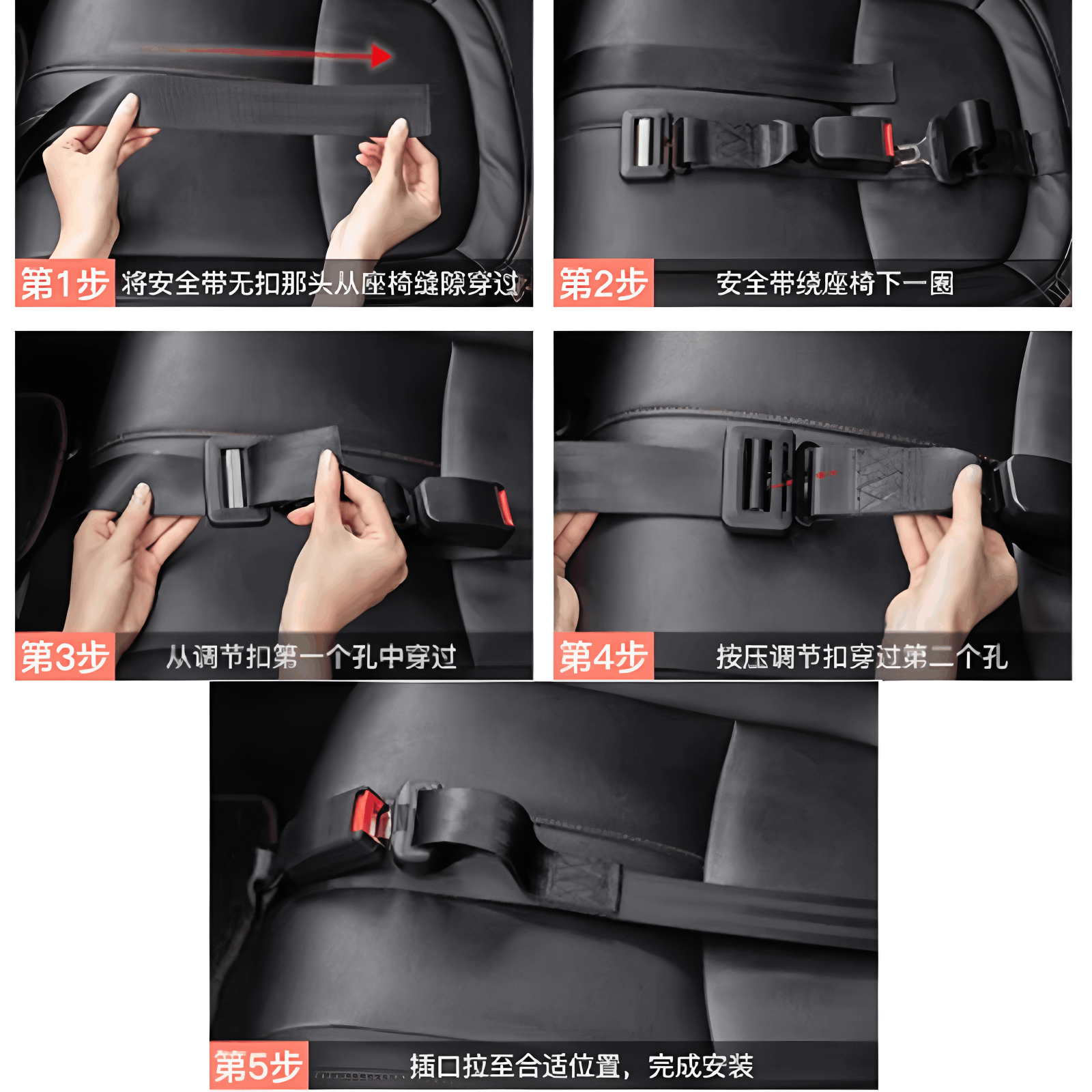 第1步 将安全带无扣那头从座椅缝隙穿过

第2步 安全带绕座椅下一圈

第3步 从调节扣第一个孔中穿过

第4步 按压调节扣穿过第二个孔

第5步 插口拉至合适位置，完成安装