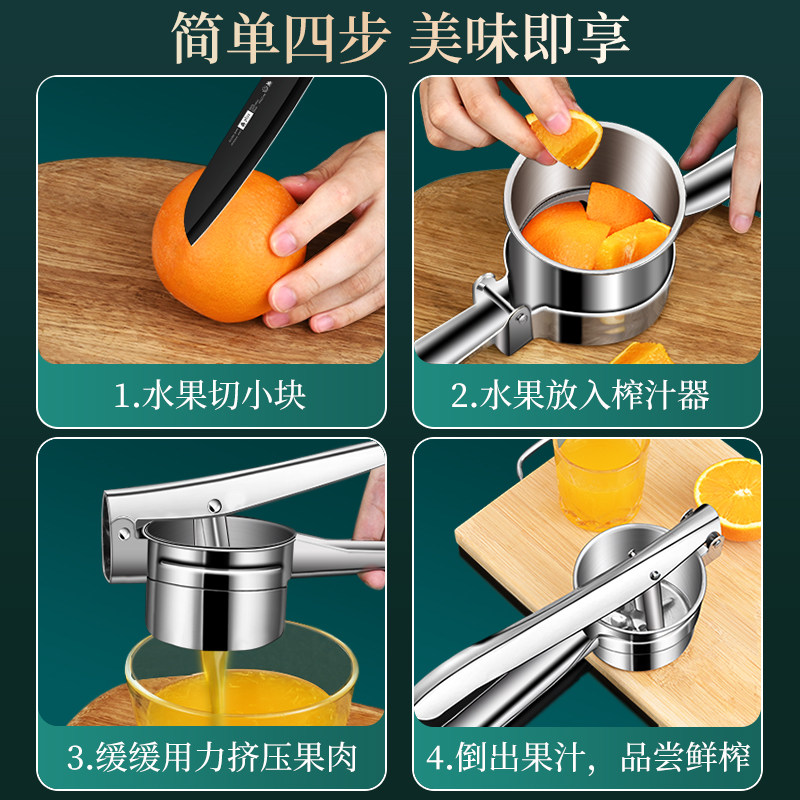 简单四步 美味即享

1.水果切小块

2.水果放入榨汁器

3.缓缓用力挤压果肉

4.倒出果汁，品尝鲜榨