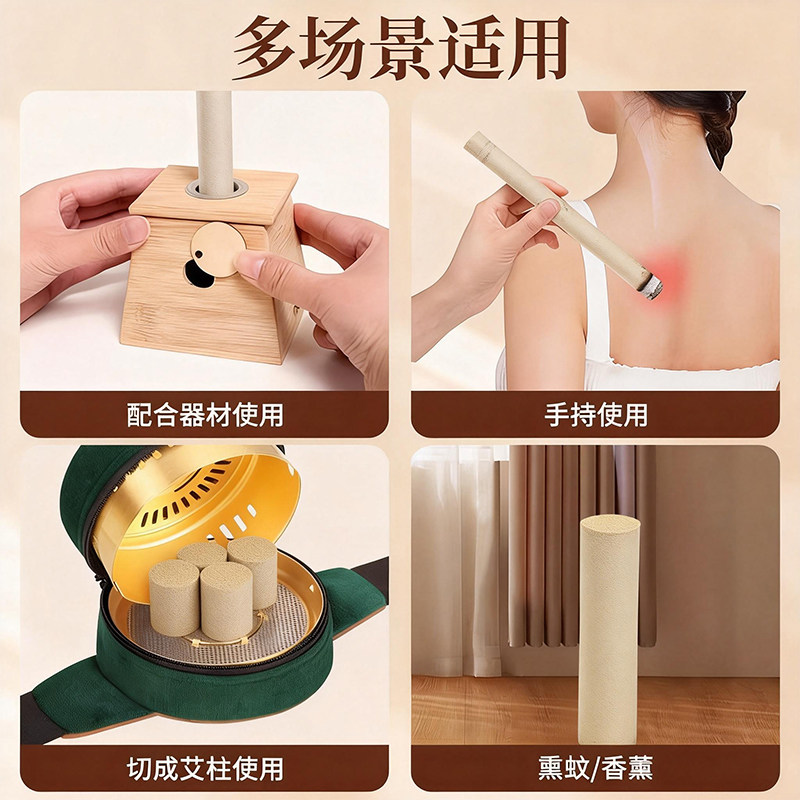 多场景适用

配合器材使用

手持使用

切成艾柱使用

熏蚊/香薰