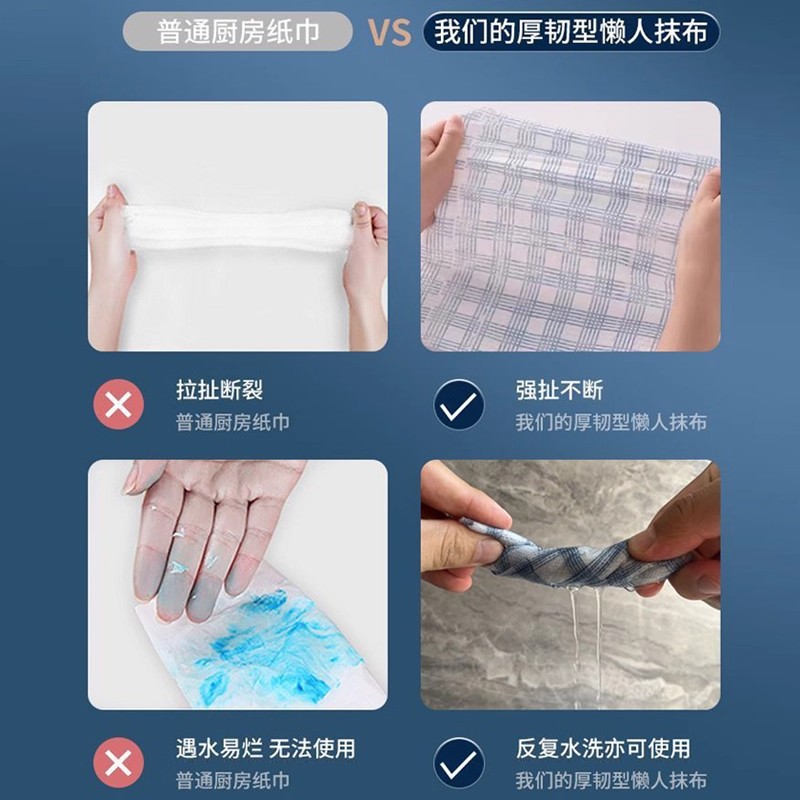 普通厨房纸巾 VS 我们的厚韧型懒人抹布

拉扯断裂
普通厨房纸巾

强扯不断
我们的厚韧型懒人抹布

遇水易烂 无法使用
普通厨房纸巾

反复水洗亦可使用
我们的厚韧型懒人抹布