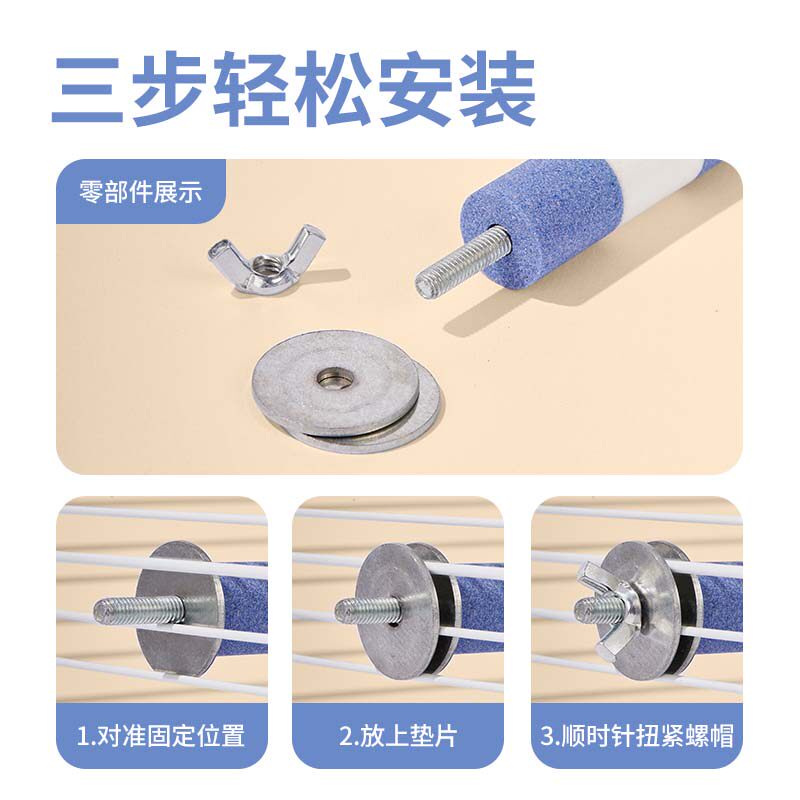 三步轻松安装

零部件展示

1.对准固定位置

2.放上垫片

3.顺时针扭紧螺帽