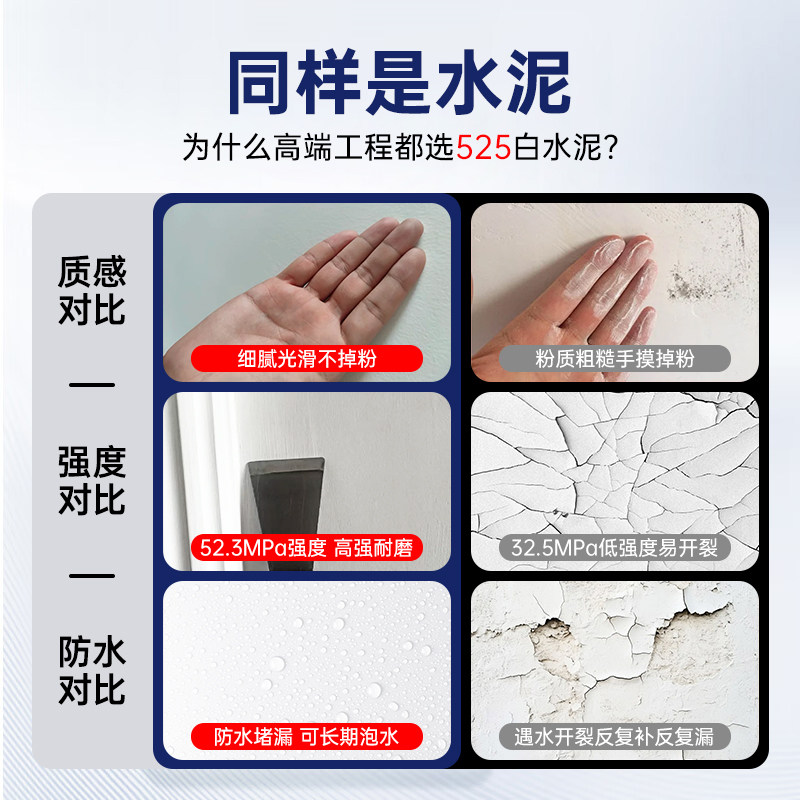 同样是水泥

为什么高端工程都选525白水泥?

质感对比

细腻光滑不掉粉

粉质粗糙手摸掉粉

—

强度对比

52.3MPa强度 高强耐磨

32.5MPa低强度易开裂

—

防水对比

防水堵漏 可长期泡水

遇水开裂反复补反复漏