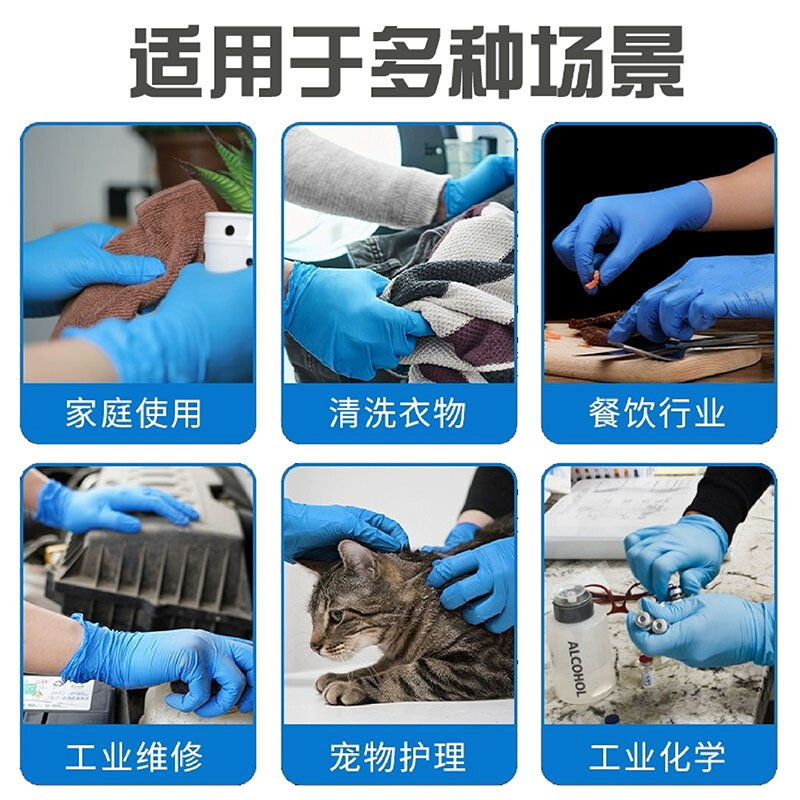 适用于多种场景

家庭使用

清洗衣物

餐饮行业

工业维修

宠物护理

ALCOHOL

工业化学