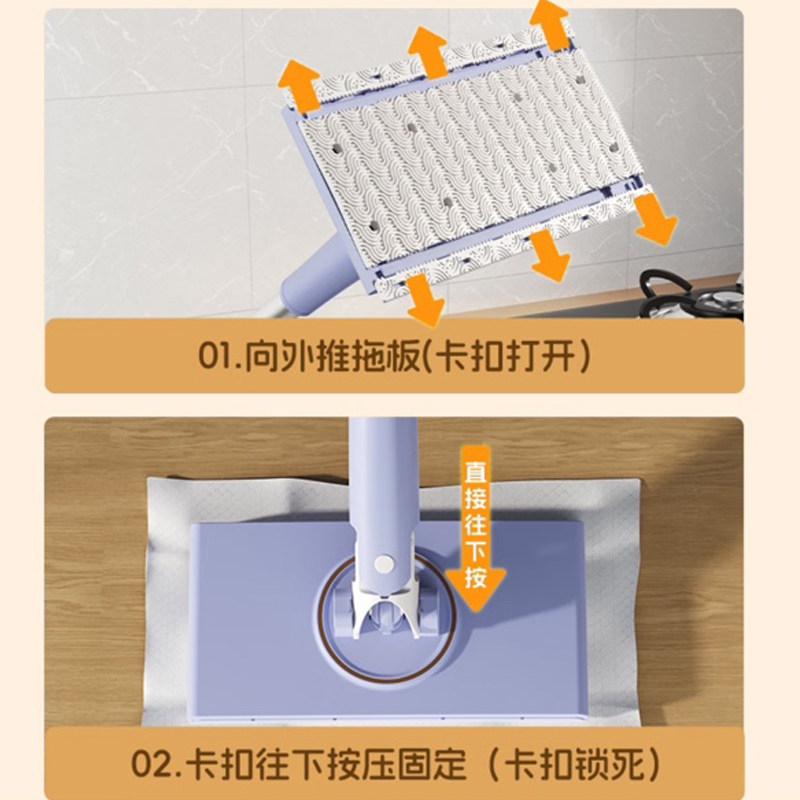 01.向外推拖板(卡扣打开)

直接往下按

02.卡扣往下按压固定（卡扣锁死）