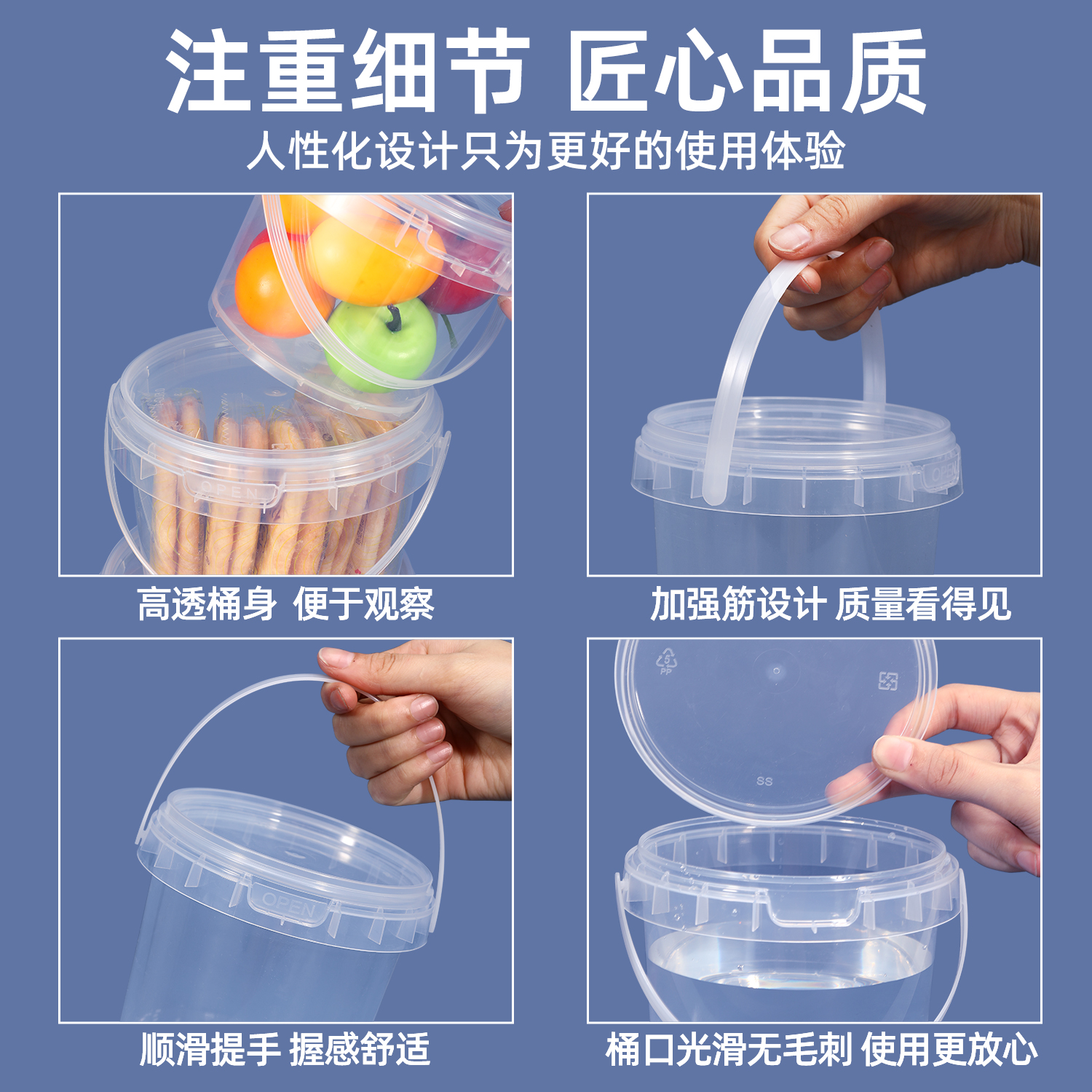 注重细节 匠心品质
人性化设计只为更好的使用体验

OPEN

高透桶身 便于观察

OPEN

加强筋设计 质量看得见

OPEN

顺滑提手 握感舒适

5
PP

SS

桶口光滑无毛刺 使用更放心