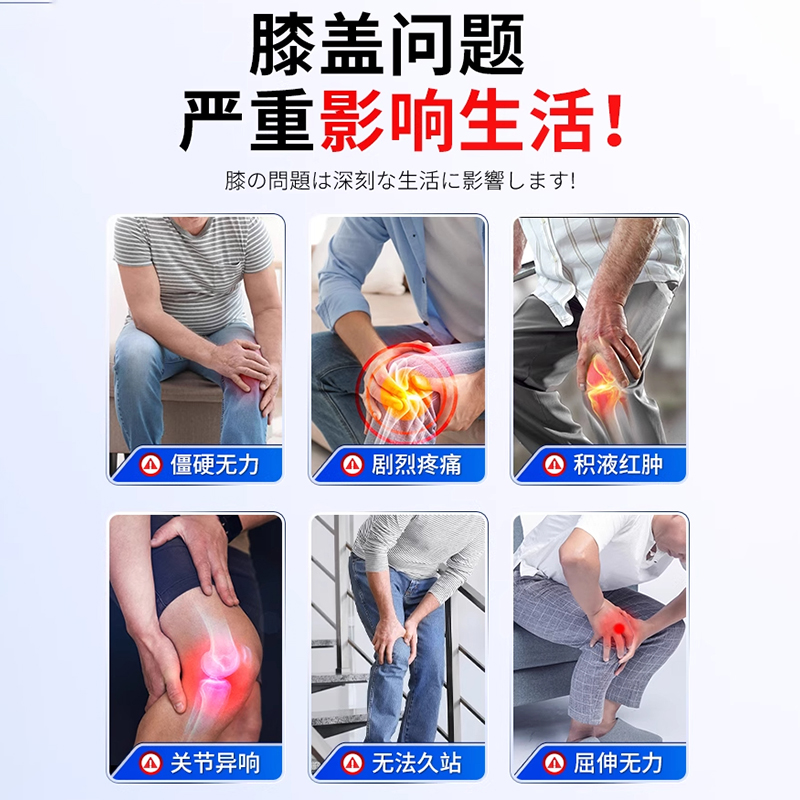 膝盖问题
严重影响生活!

膝の問題は深刻な生活に影響します!

僵硬无力

剧烈疼痛

积液红肿

关节异响

无法久站

屈伸无力