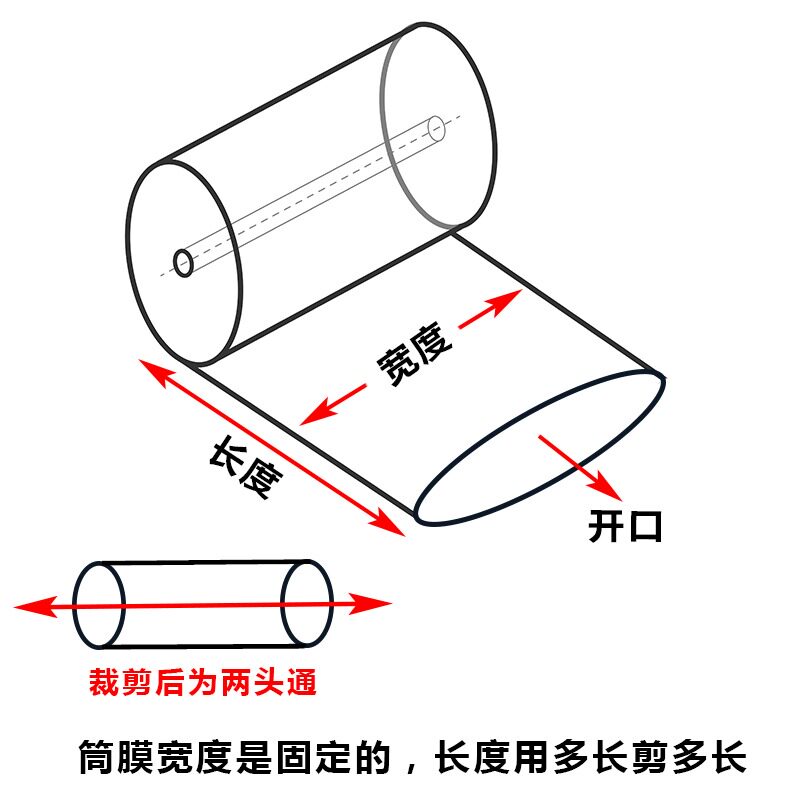 宽度

长度

开口

裁剪后为两头通

筒膜宽度是固定的，长度用多长剪多长