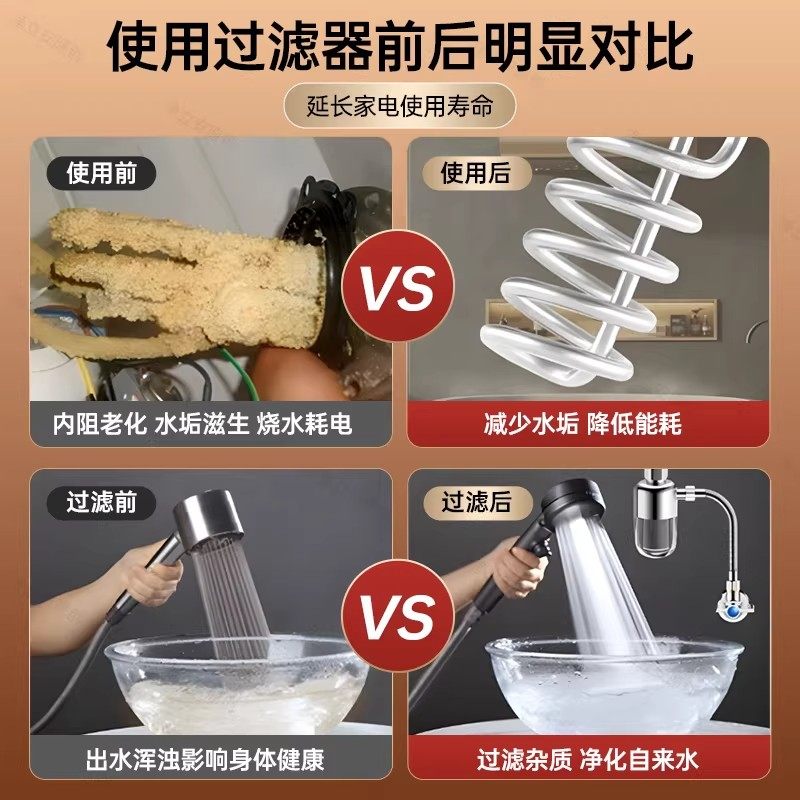 使用过滤器前后明显对比

延长家电使用寿命

使用前

VS

使用后

内阻老化 水垢滋生 烧水耗电

减少水垢 降低能耗

过滤前

VS

过滤后

出水浑浊影响身体健康

过滤杂质 净化自来水