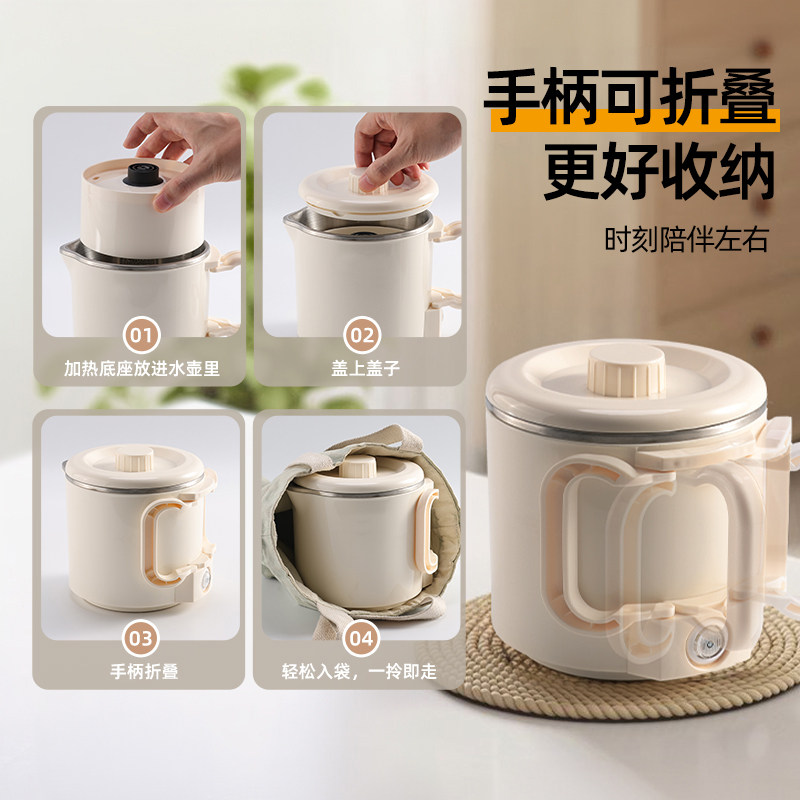 手柄可折叠
更好收纳

时刻陪伴左右

01
加热底座放进水壶里

02
盖上盖子

03
手柄折叠

04
轻松入袋，一拎即走