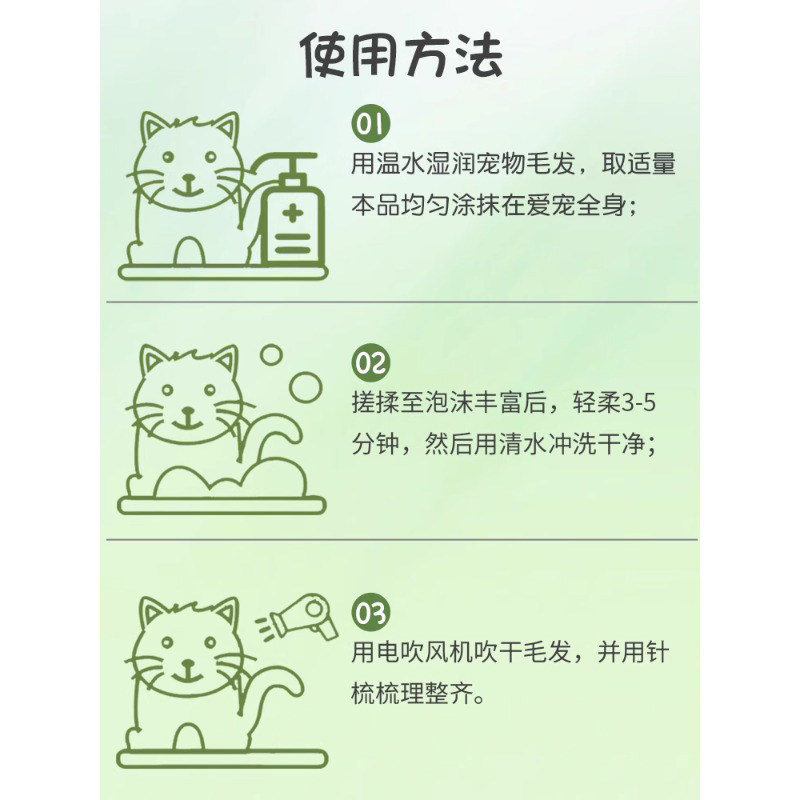 使用方法

01
用温水湿润宠物毛发，取适量本品均匀涂抹在爱宠全身；

02
搓揉至泡沫丰富后，轻柔3-5分钟，然后用清水冲洗干净；

03
用电吹风机吹干毛发，并用针梳梳理整齐。