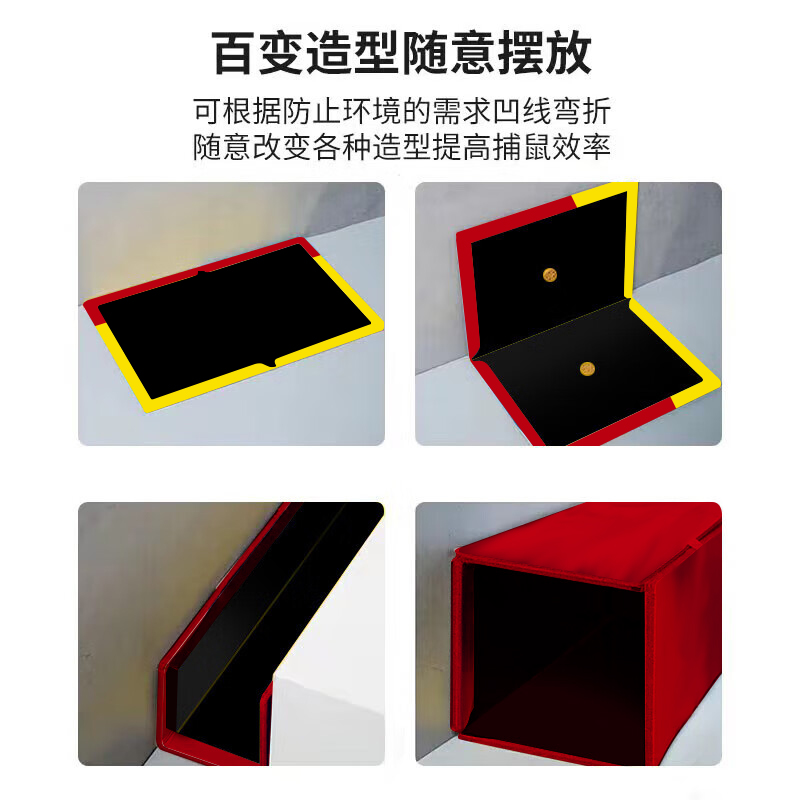 百变造型随意摆放

可根据防止环境的需求凹线弯折
随意改变各种造型提高捕鼠效率