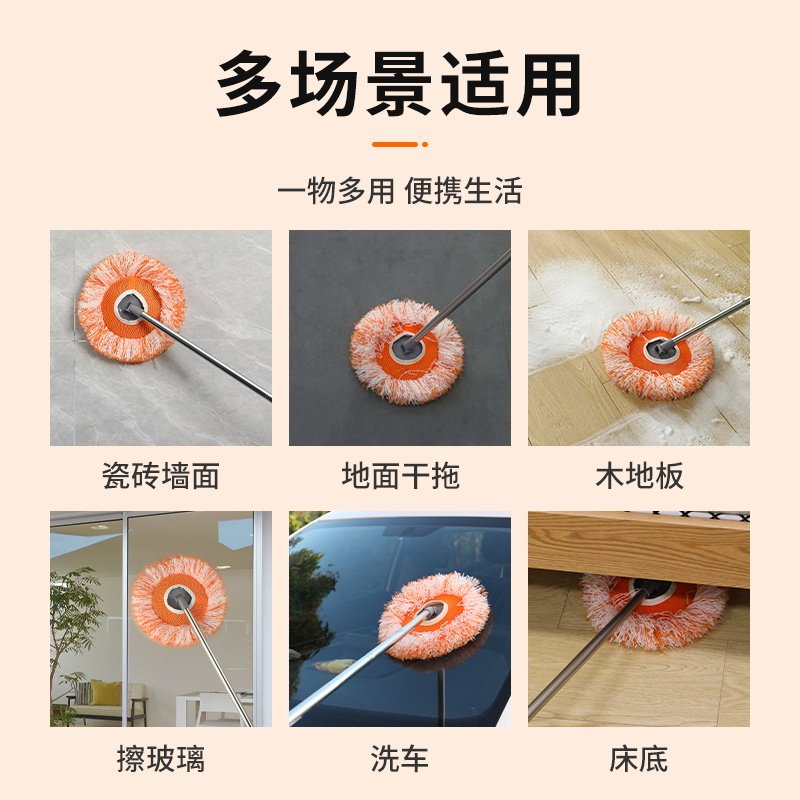 多场景适用

一物多用 便携生活

瓷砖墙面

地面干拖

木地板

擦玻璃

洗车

床底