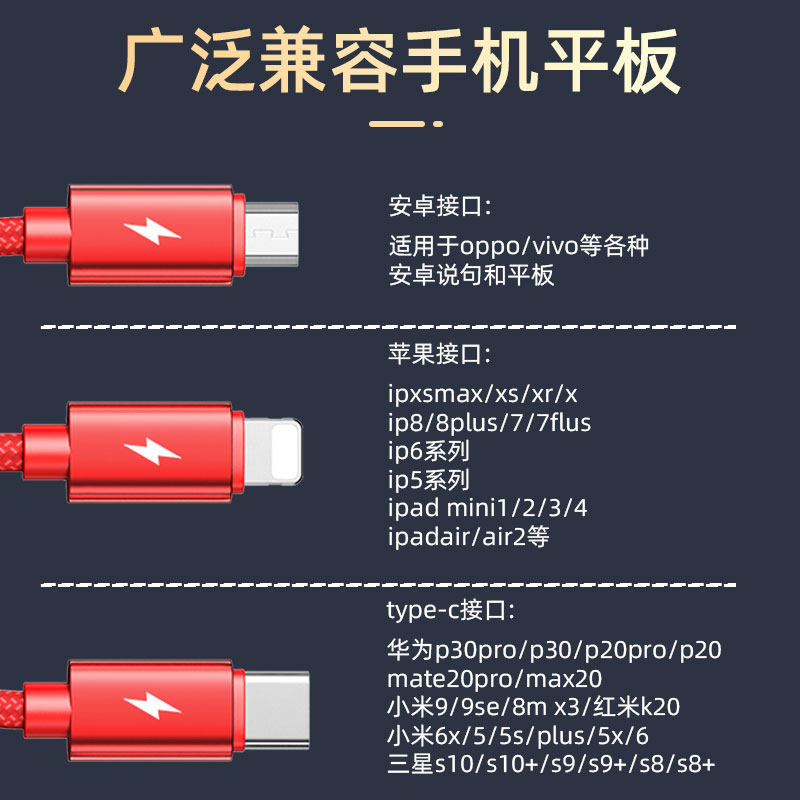 广泛兼容手机平板

安卓接口:

适用于oppo/vivo等各种安卓说句和平板

苹果接口:

ipxsmax/xs/xr/x
ip8/8plus/7/7flus
ip6系列
ip5系列
ipad mini1/2/3/4
ipadair/air2等

type-c接口:

华为p30pro/p30/p20pro/p20
mate20pro/max20
小米9/9se/8m x3/红米k20
小米6x/5/5s/plus/5x/6
三星s10/s10+/s9/s9+/s8/s8+