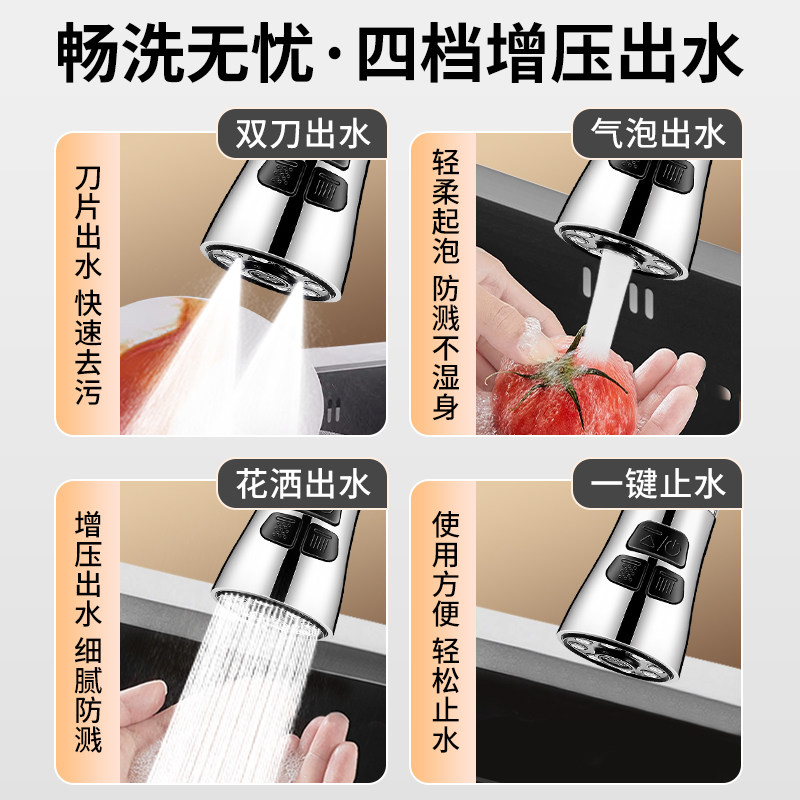 畅洗无忧·四档增压出水

双刀出水

刀片出水 快速去污

气泡出水

轻柔起泡 防溅不湿身

花洒出水

增压出水 细腻防溅

一键止水

使用方便 轻松止水