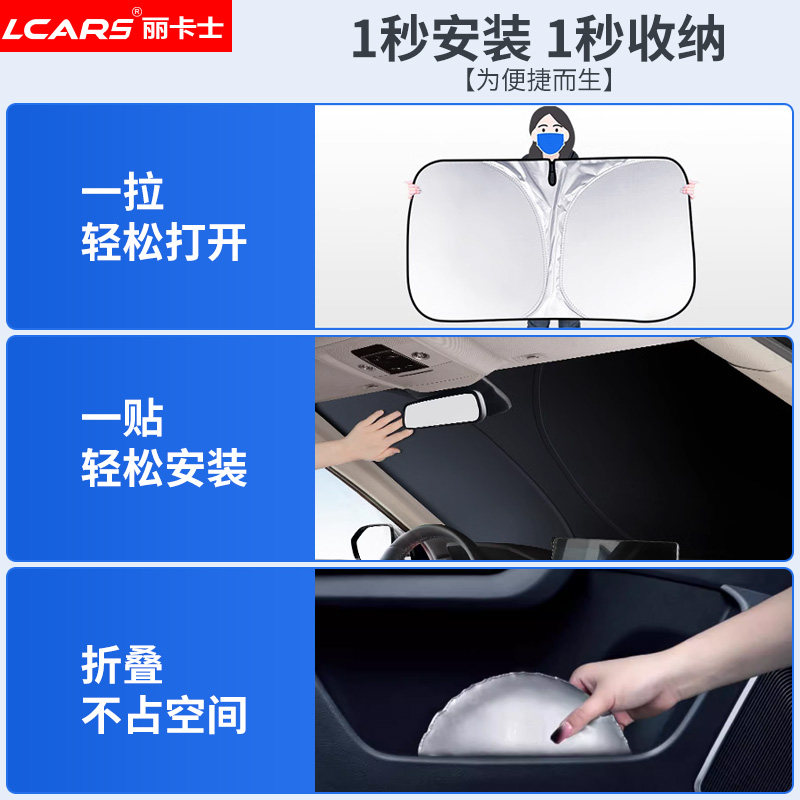 LCARS® 丽卡士

1秒安装 1秒收纳
【为便捷而生】

一拉
轻松打开

一贴
轻松安装

折叠
不占空间