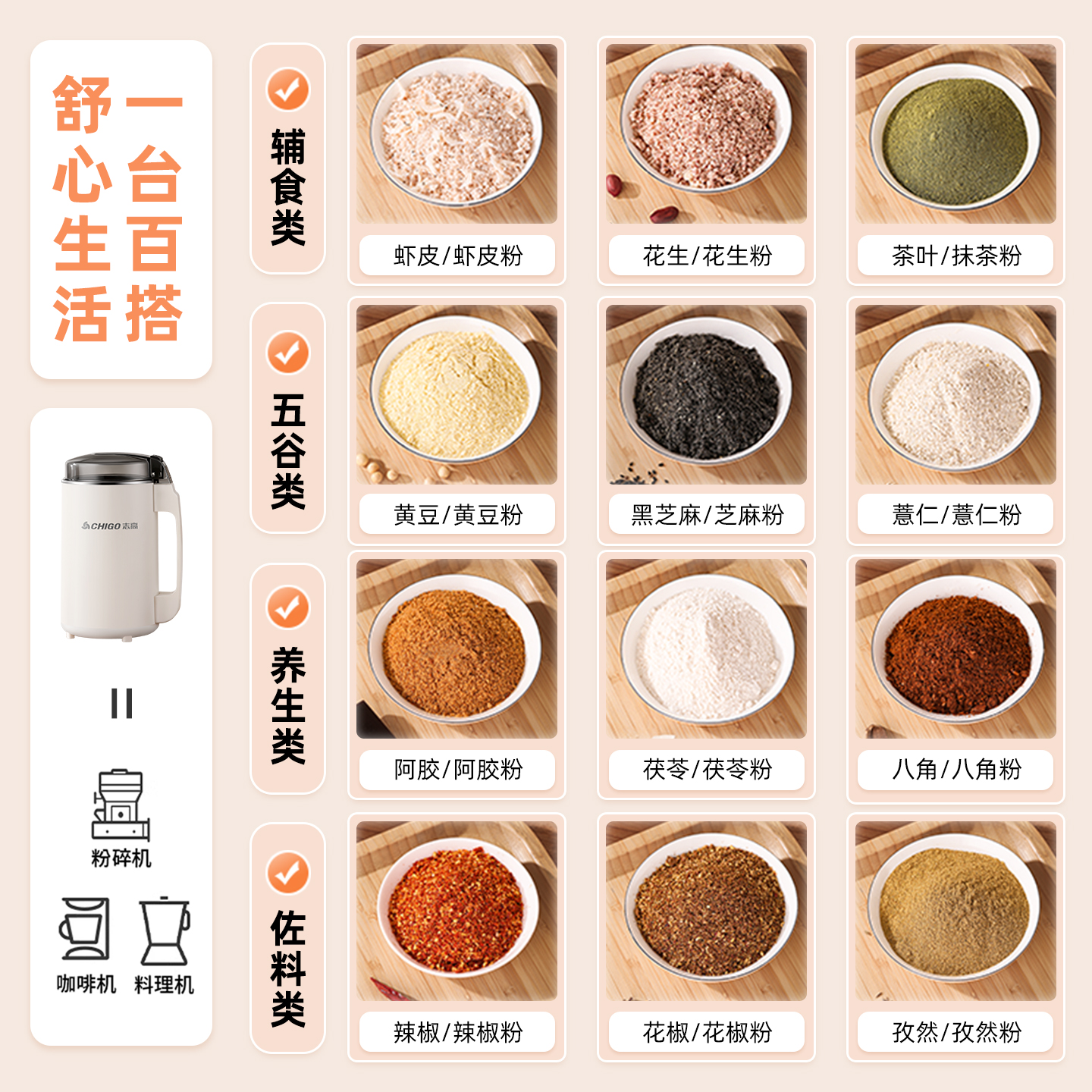 一台百搭
舒心生活

CHIGO 志高

=

粉碎机

咖啡机 料理机

辅食类

虾皮/虾皮粉

花生/花生粉

茶叶/抹茶粉

五谷类

黄豆/黄豆粉

黑芝麻/芝麻粉

薏仁/薏仁粉

养生类

阿胶/阿胶粉

茯苓/茯苓粉

八角/八角粉

佐料类

辣椒/辣椒粉

花椒/花椒粉

孜然/孜然粉