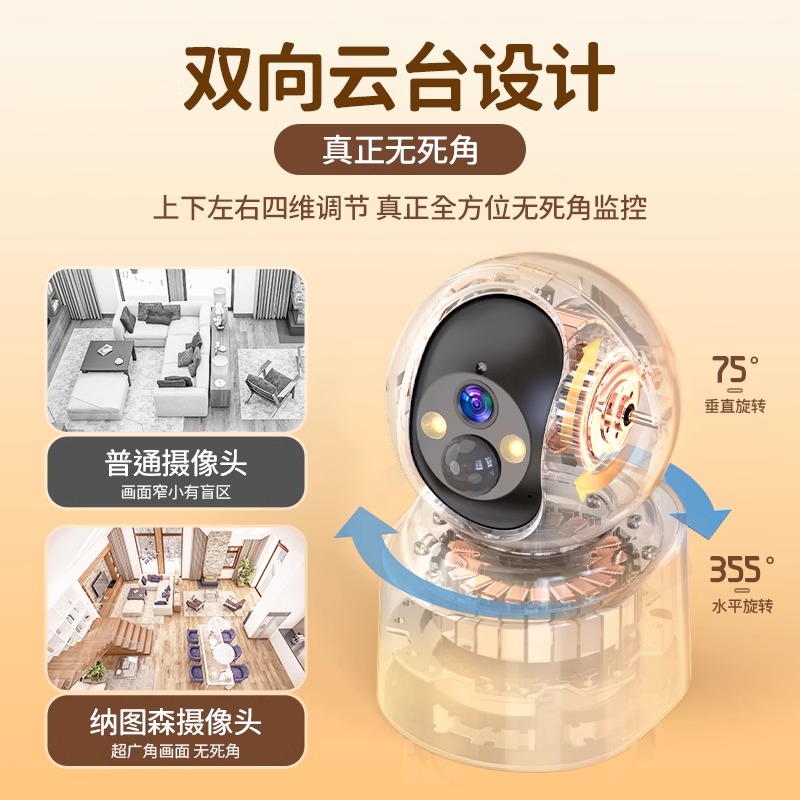 双向云台设计

真正无死角

上下左右四维调节 真正全方位无死角监控

普通摄像头
画面窄小有盲区

纳图森摄像头
超广角画面 无死角

75°
垂直旋转

355°
水平旋转