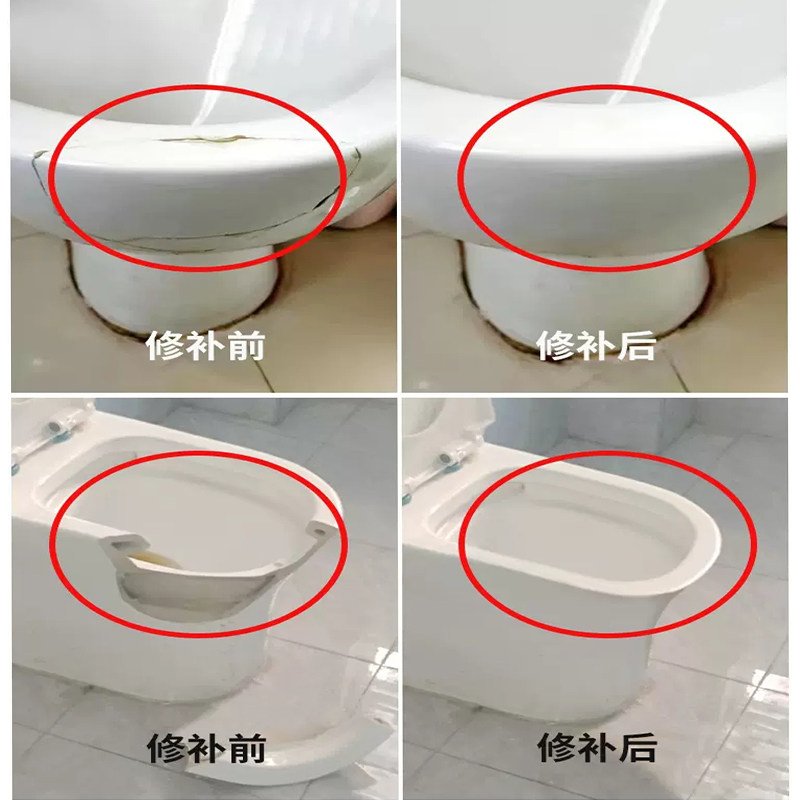 修补前

修补后

修补前

修补后