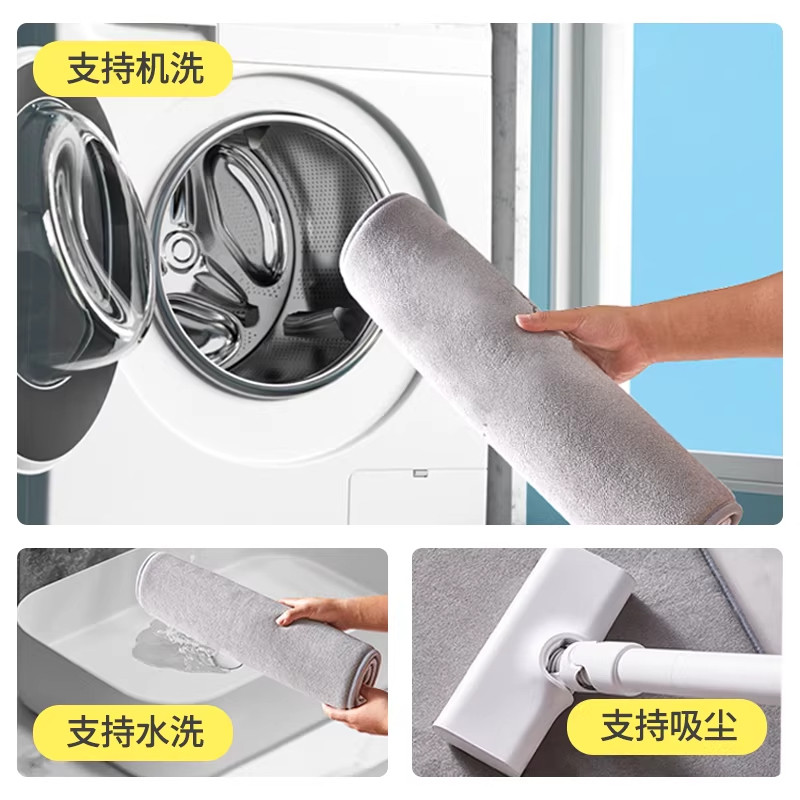 支持机洗

支持水洗

支持吸尘