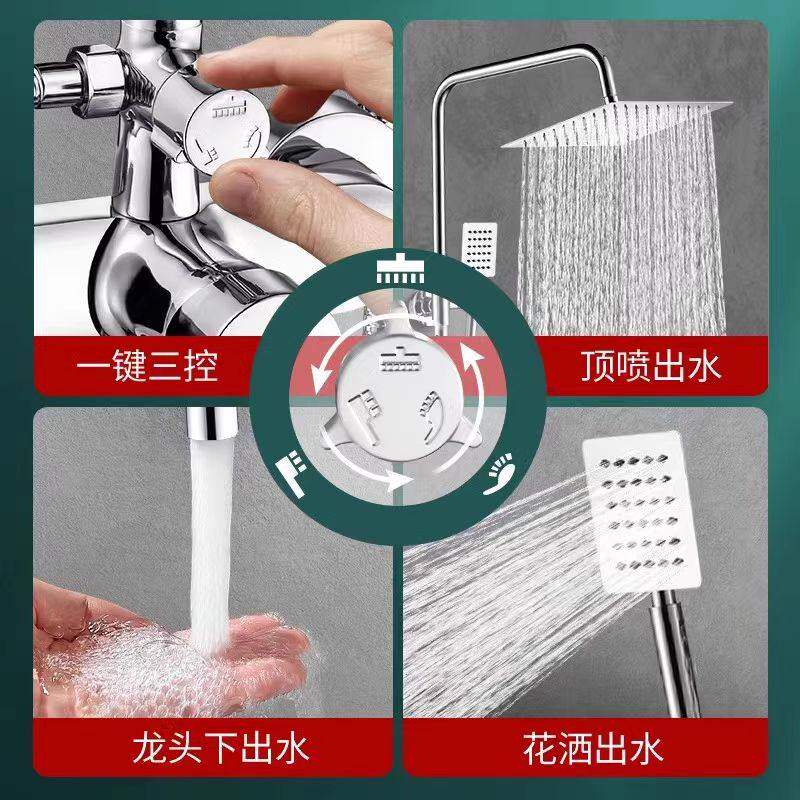 一键三控

顶喷出水

龙头下出水

花洒出水