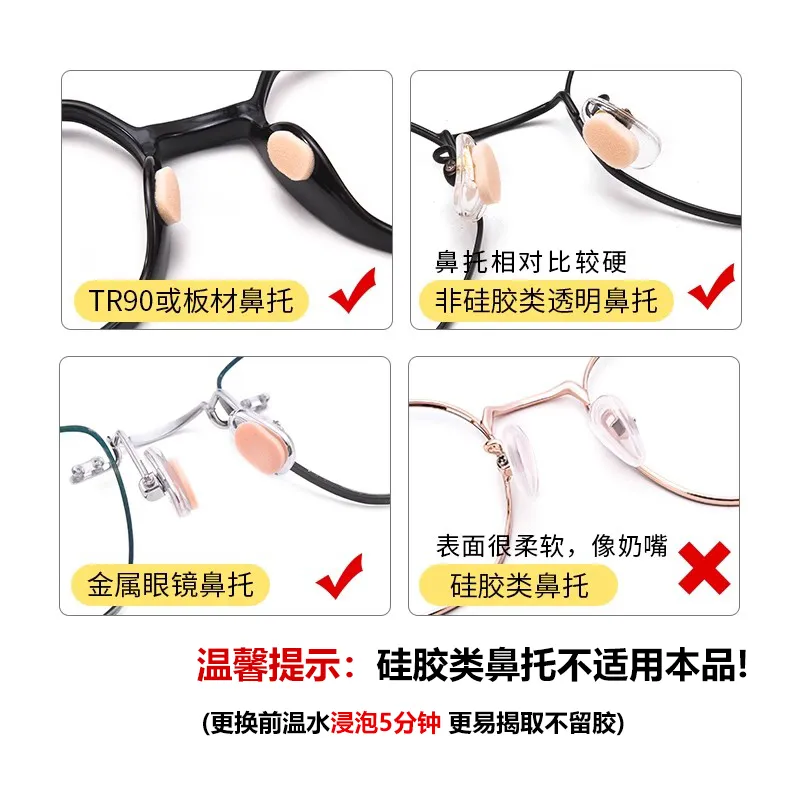 TR90或板材鼻托

鼻托相对比较硬
非硅胶类透明鼻托

金属眼镜鼻托

表面很柔软，像奶嘴
硅胶类鼻托

温馨提示：硅胶类鼻托不适用本品!

(更换前温水浸泡5分钟 更易揭取不留胶)