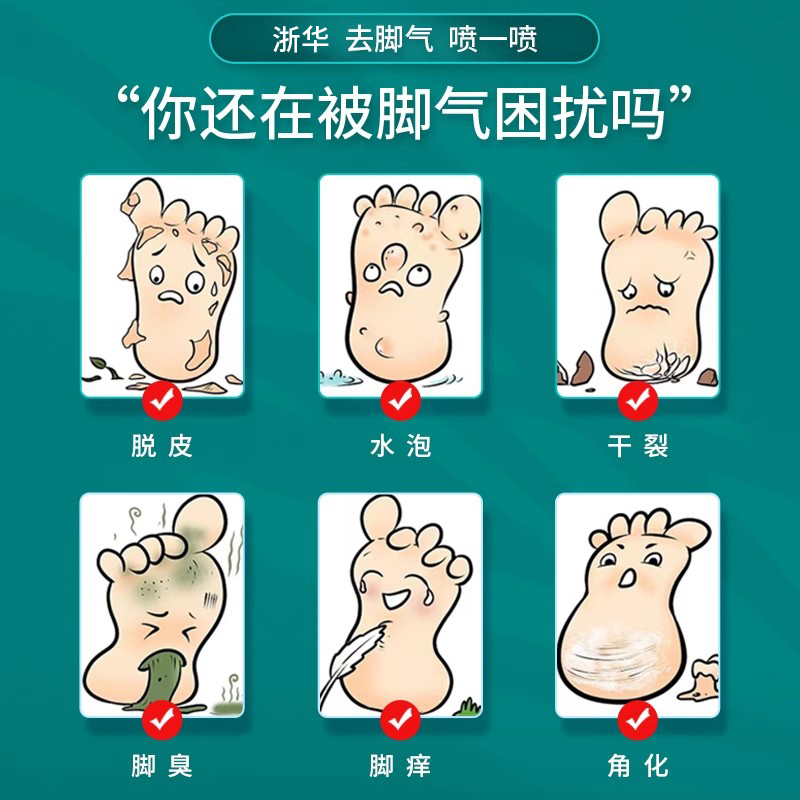 浙华 去脚气 喷一喷

“你还在被脚气困扰吗”

脱皮

水泡

干裂

脚臭

脚痒

角化