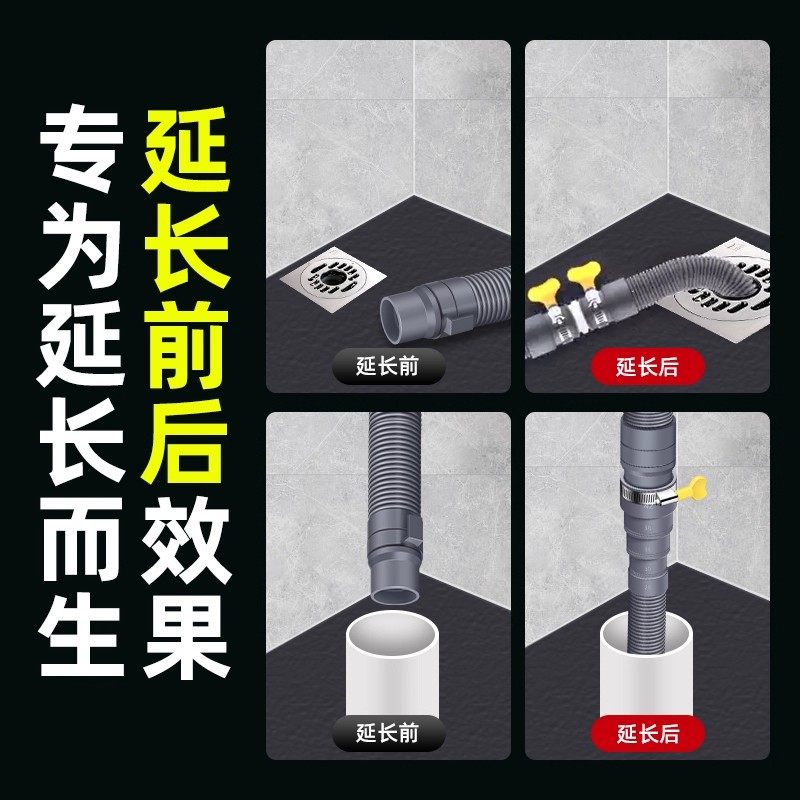 专为延长而生

延长前后效果

延长前

延长后

延长前

延长后