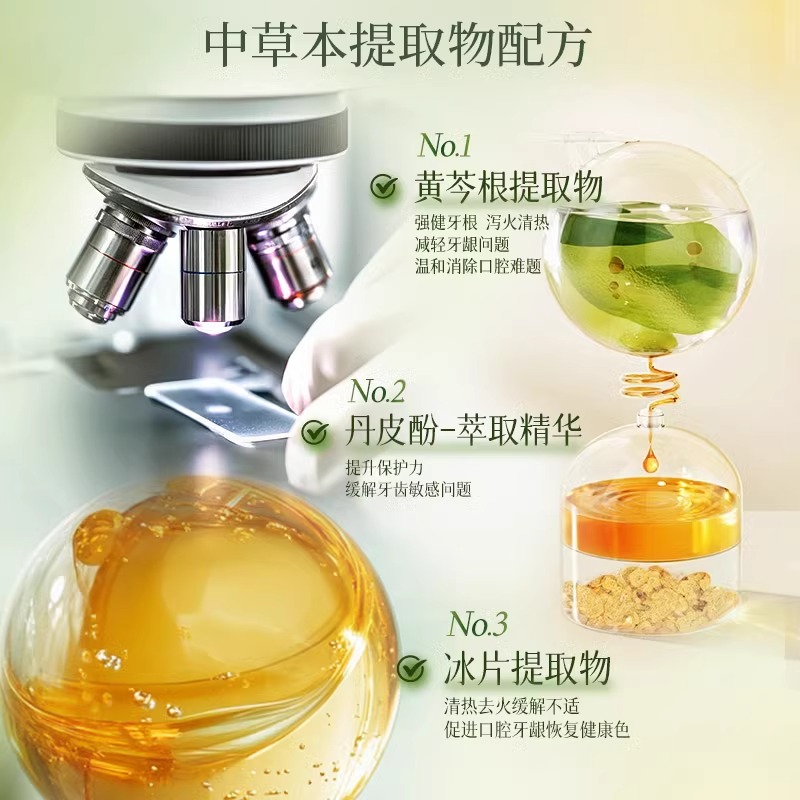 中草本提取物配方

No.1
黄芩根提取物
强健牙根 泻火清热
减轻牙龈问题
温和消除口腔难题

No.2
丹皮酚-萃取精华
提升保护力
缓解牙齿敏感问题

No.3
冰片提取物
清热去火缓解不适
促进口腔牙龈恢复健康色