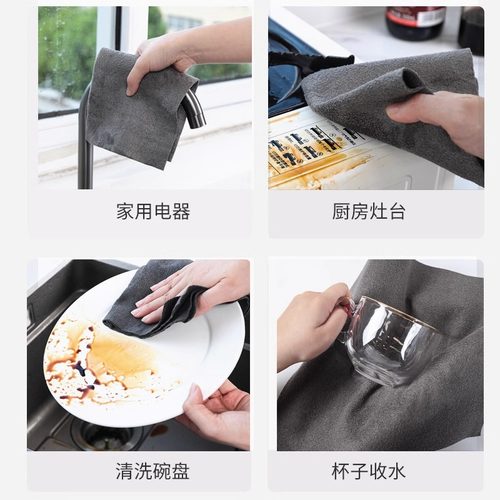 家用电器

厨房灶台

清洗碗盘

杯子收水