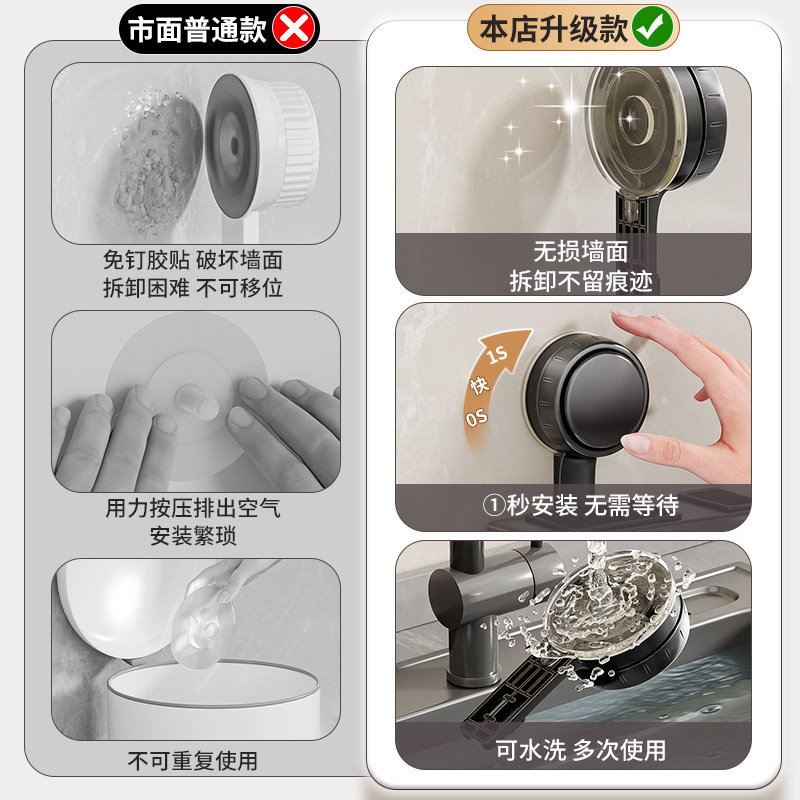 市面普通款

免钉胶贴 破坏墙面
拆卸困难 不可移位

用力按压排出空气
安装繁琐

不可重复使用

本店升级款

无损墙面
拆卸不留痕迹

0S
快
1S

①秒安装 无需等待

可水洗 多次使用