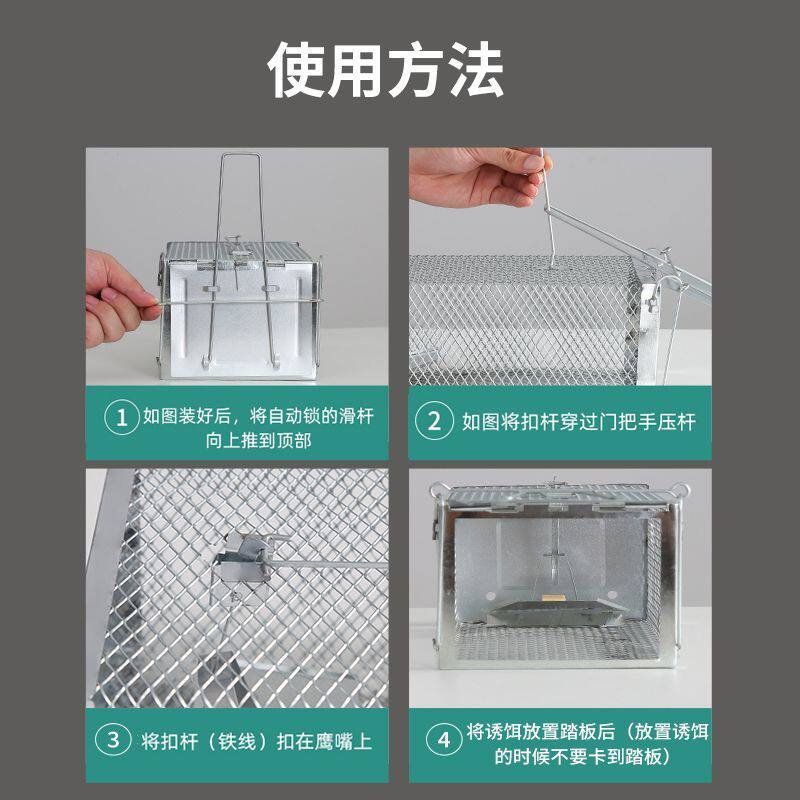 使用方法

1 如图装好后，将自动锁的滑杆向上推到顶部

2 如图将扣杆穿过门把手压杆

3 将扣杆（铁线）扣在鹰嘴上

4 将诱饵放置踏板后（放置诱饵的时候不要卡到踏板）