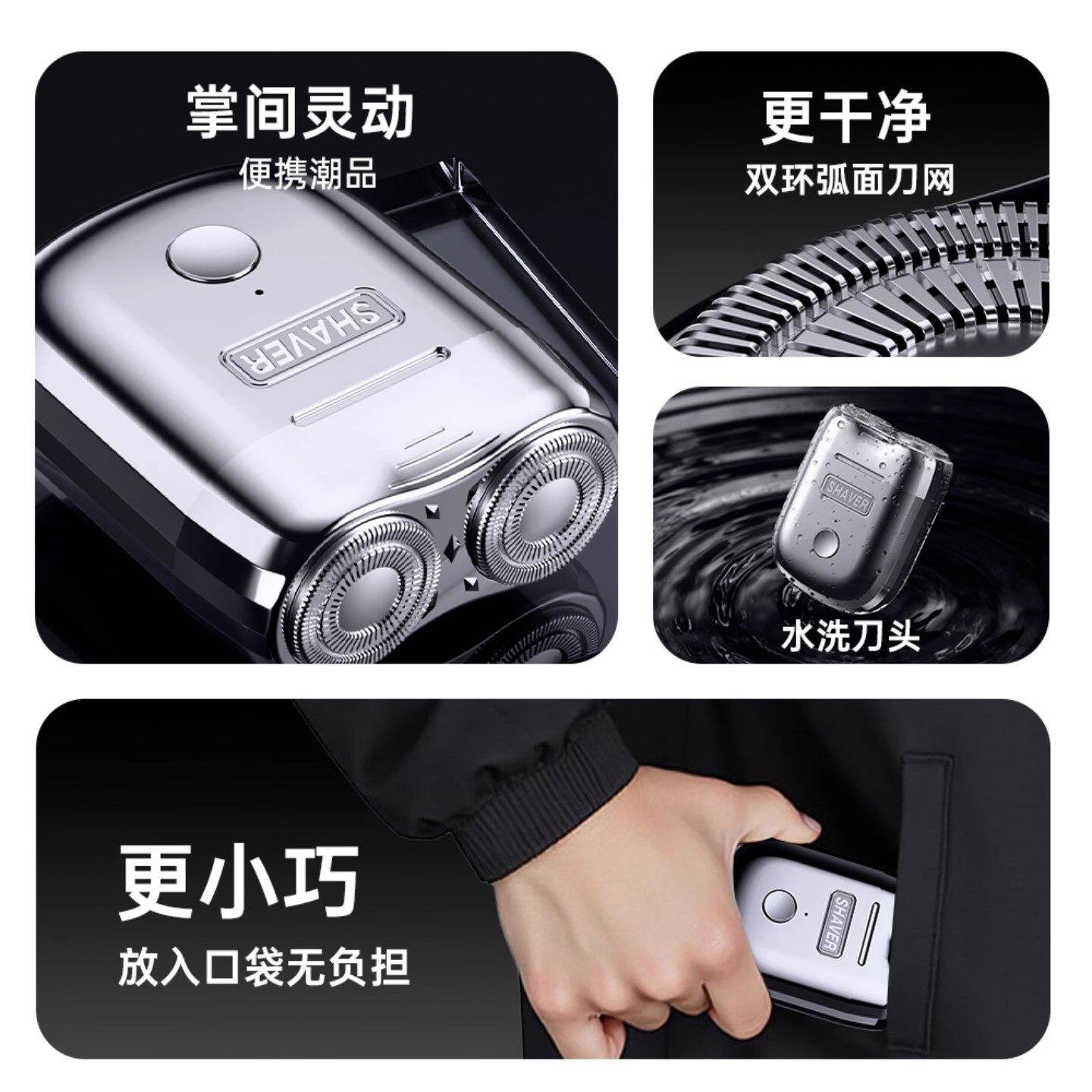 掌间灵动
便携潮品

SHAVER

更干净
双环弧面刀网

SHAVER

水洗刀头

更小巧
放入口袋无负担

SHAVER