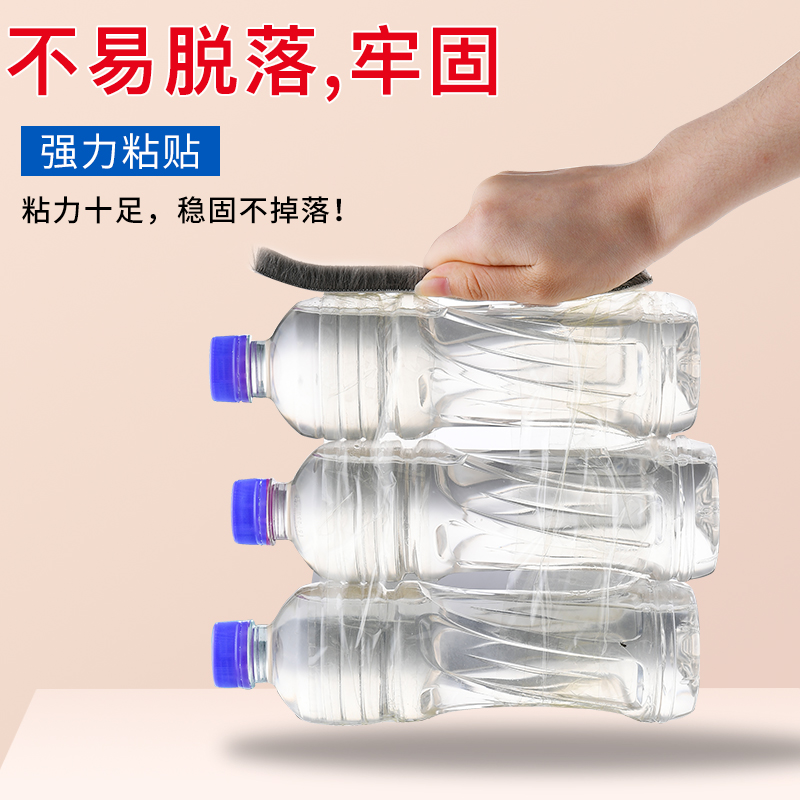 不易脱落,牢固

强力粘贴

粘力十足，稳固不掉落！