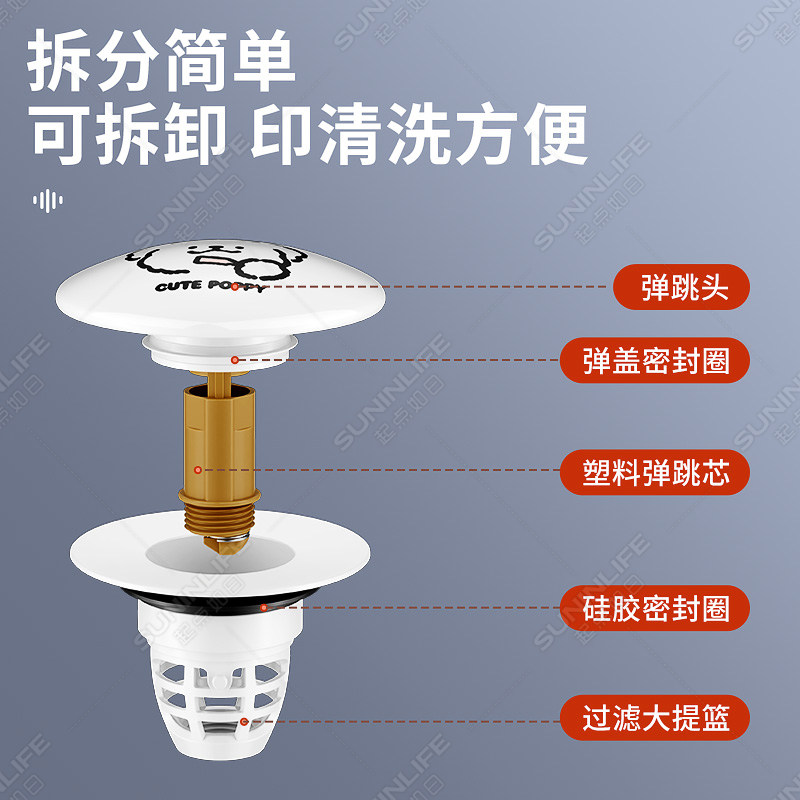 拆分简单
可拆卸 印清洗方便

CUTE POPPY

弹跳头

弹盖密封圈

塑料弹跳芯

硅胶密封圈

过滤大提篮

SUNINLIFE