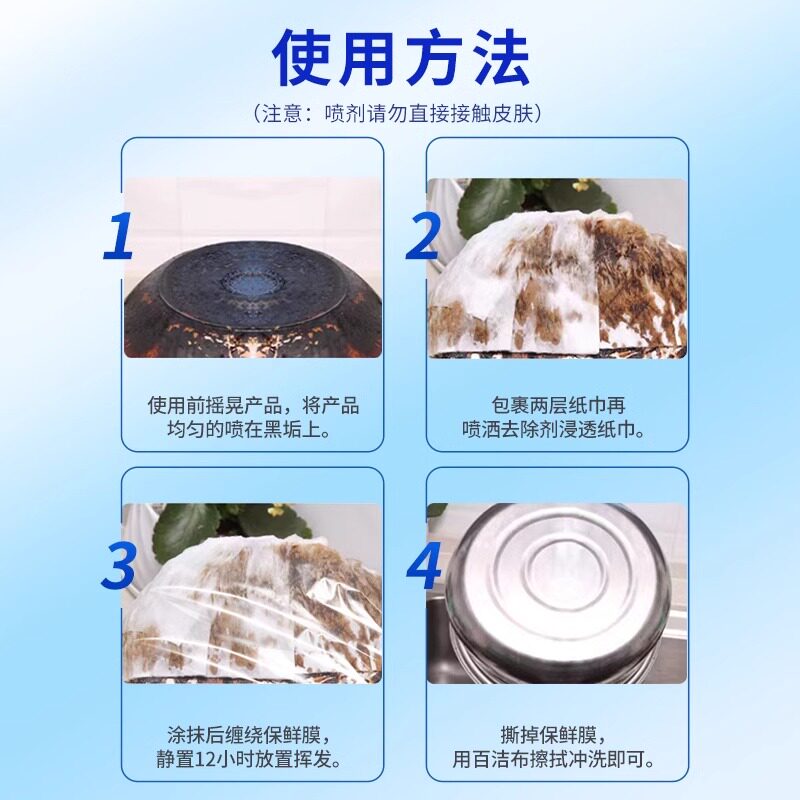 使用方法

（注意：喷剂请勿直接接触皮肤）

1

使用前摇晃产品，将产品均匀的喷在黑垢上。

2

包裹两层纸巾再喷洒去除剂浸透纸巾。

3

涂抹后缠绕保鲜膜，静置12小时放置挥发。

4

撕掉保鲜膜，用百洁布擦拭冲洗即可。