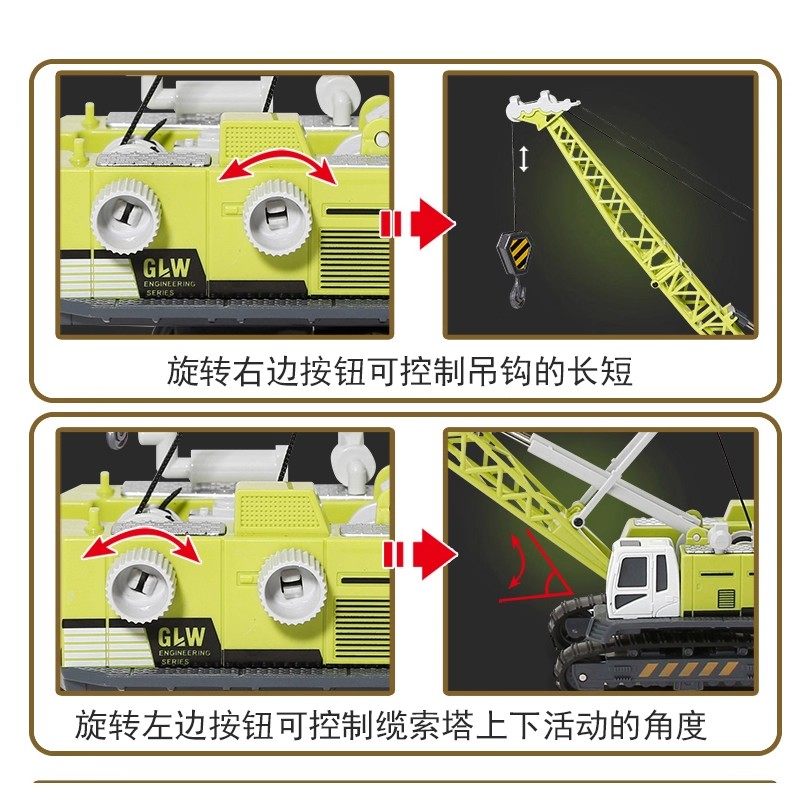 GLW
ENGINEERING
SERIES

旋转右边按钮可控制吊钩的长短

GLW
ENGINEERING
SERIES

旋转左边按钮可控制缆索塔上下活动的角度