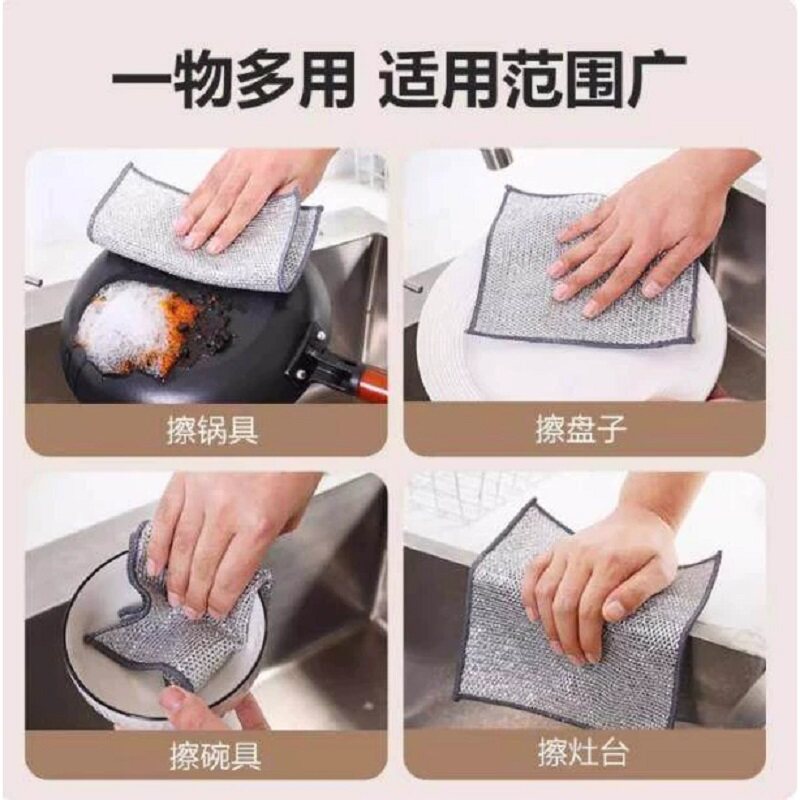 一物多用 适用范围广

擦锅具

擦盘子

擦碗具

擦灶台