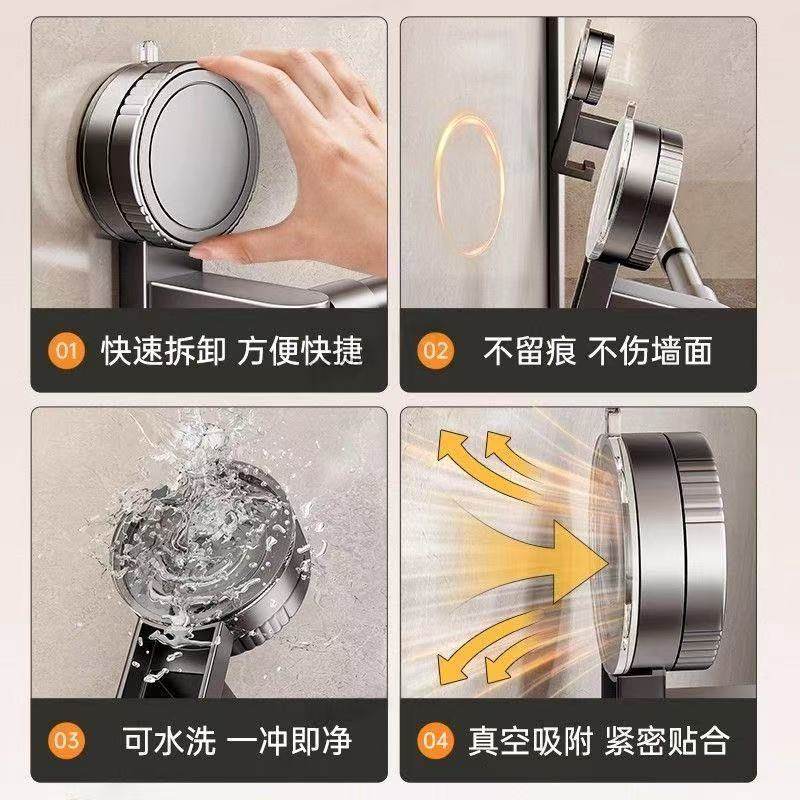 01 快速拆卸 方便快捷

02 不留痕 不伤墙面

03 可水洗 一冲即净

04 真空吸附 紧密贴合